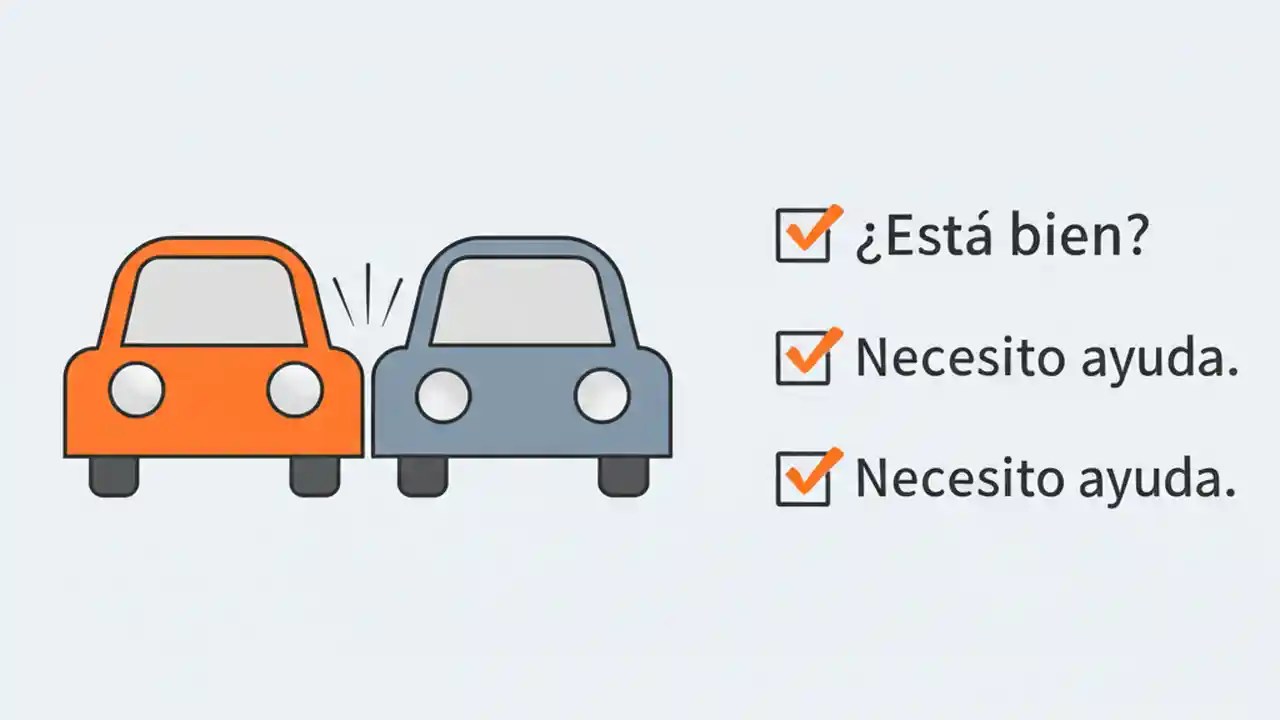 ¿Está bien?

Necesito ayuda.

Necesito ayuda.