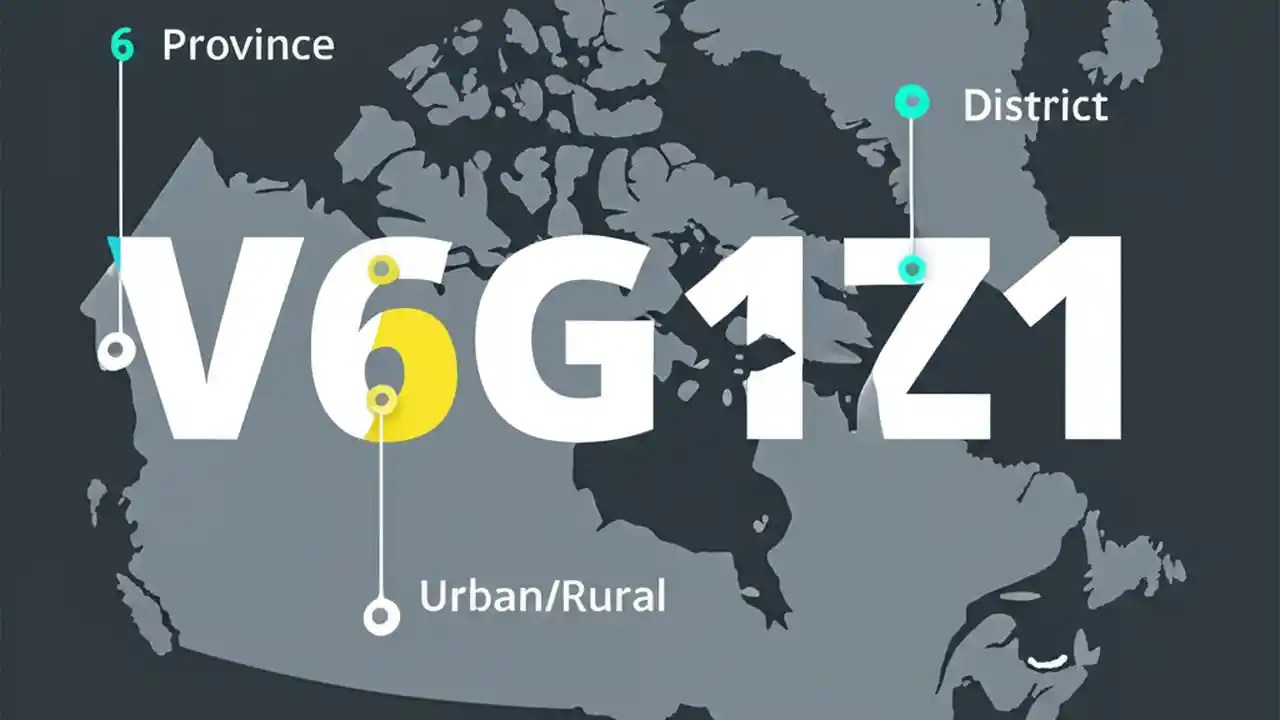 6 Province

District

V6G1Z1

Urban/Rural