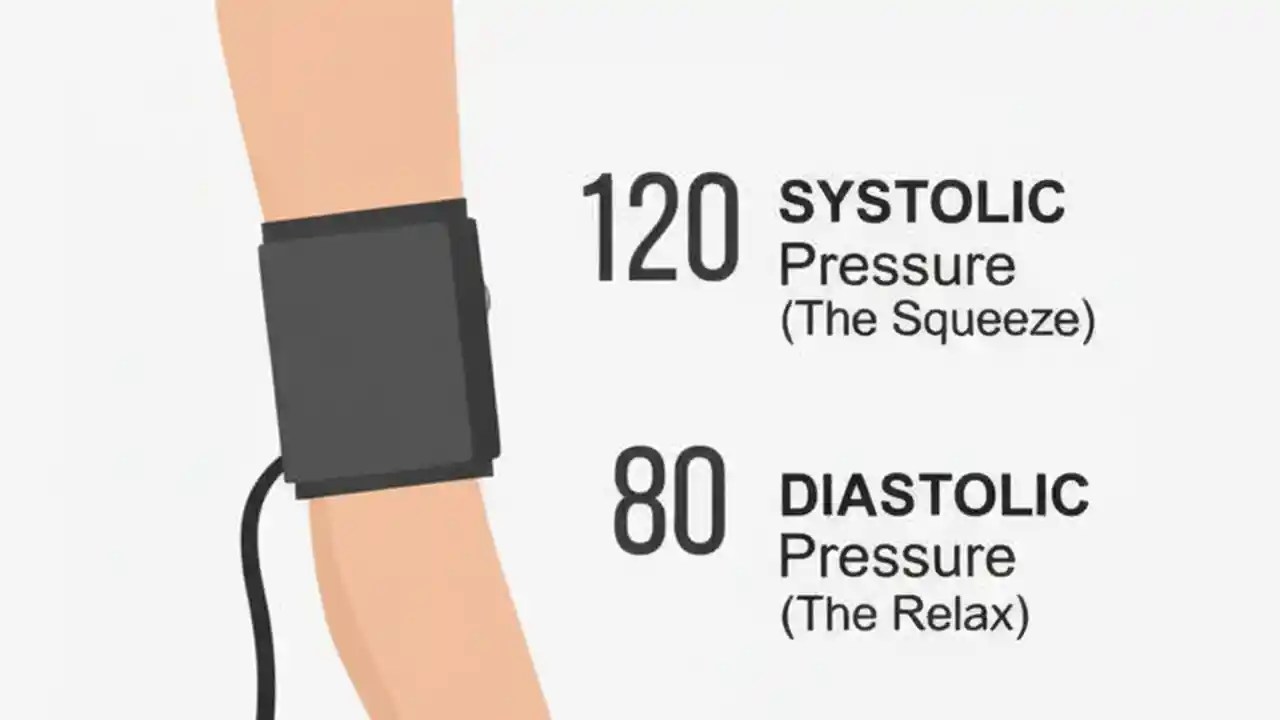 120 SYSTOLIC
Pressure
(The Squeeze)

80 DIASTOLIC
Pressure
(The Relax)