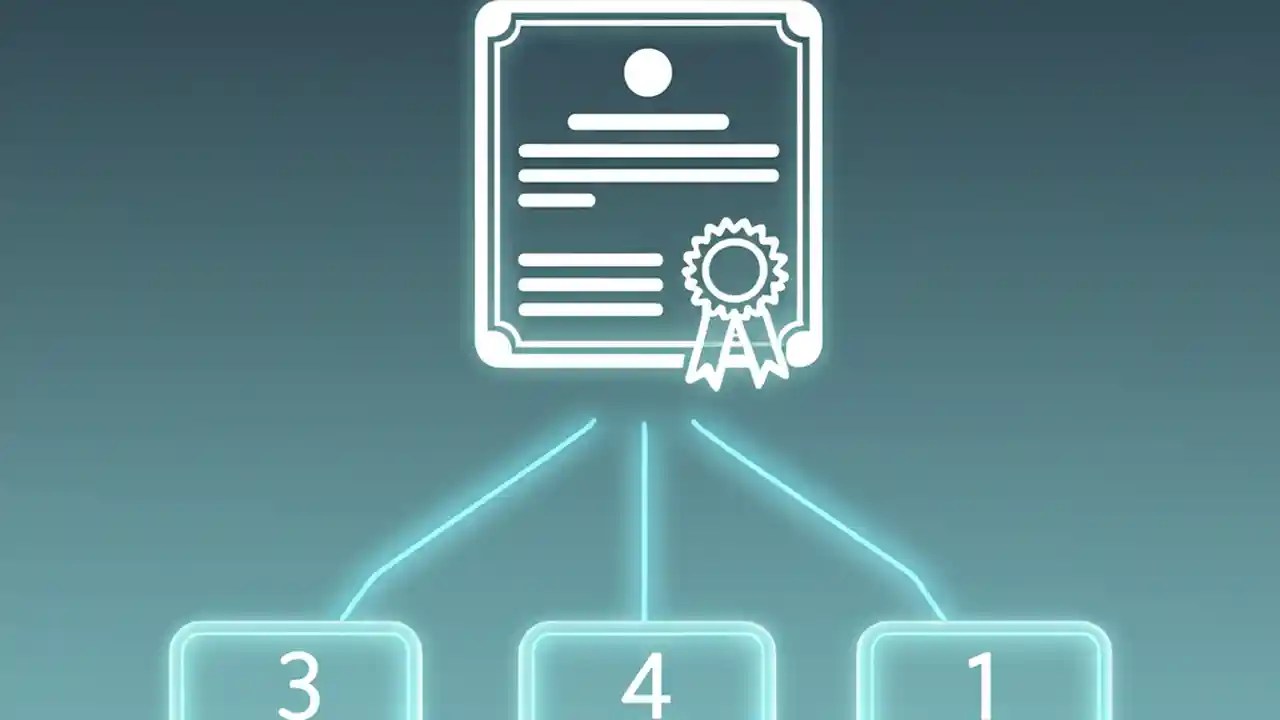 3

4

1