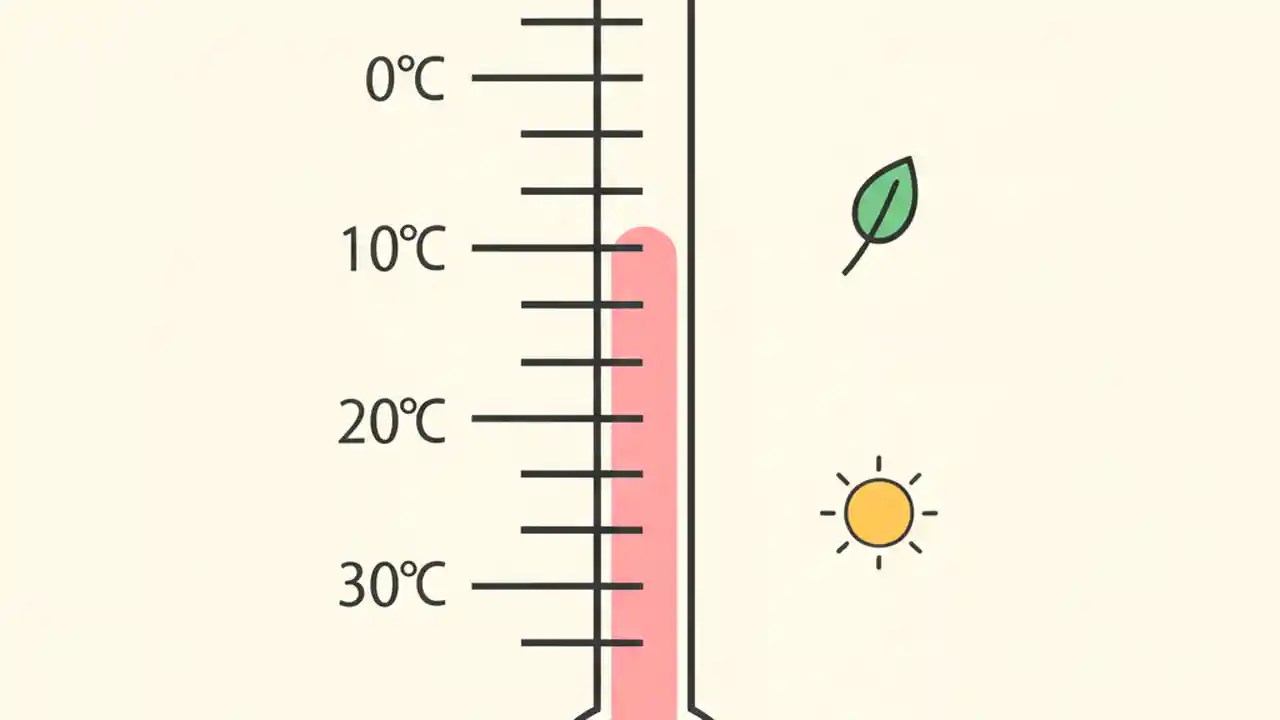 0℃

10℃

20℃

30℃