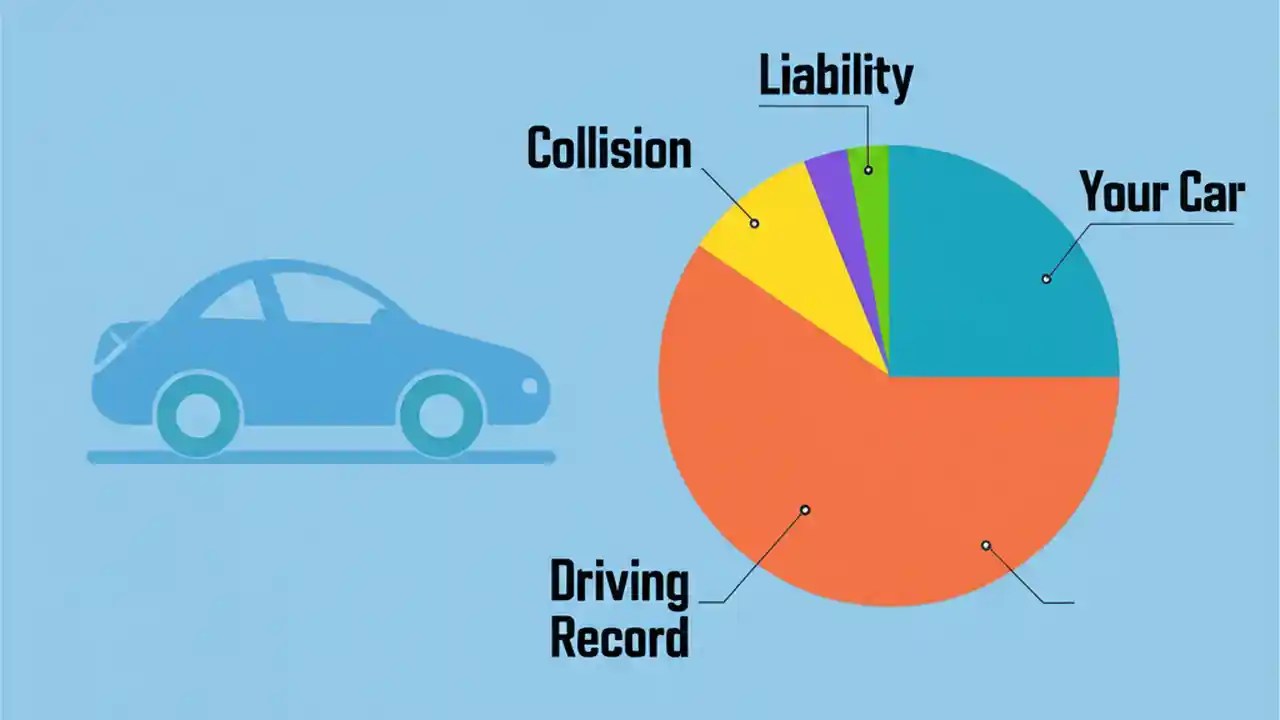 Liability

Collision

Your Car

Driving Record