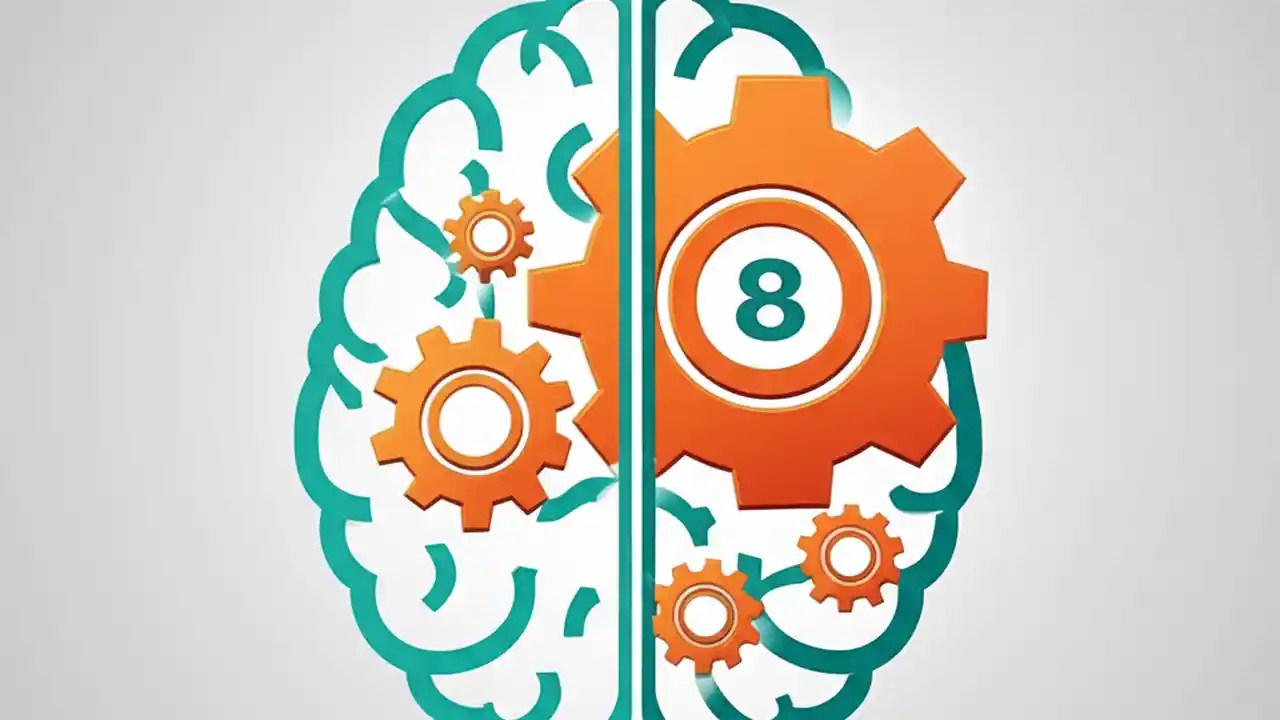 8