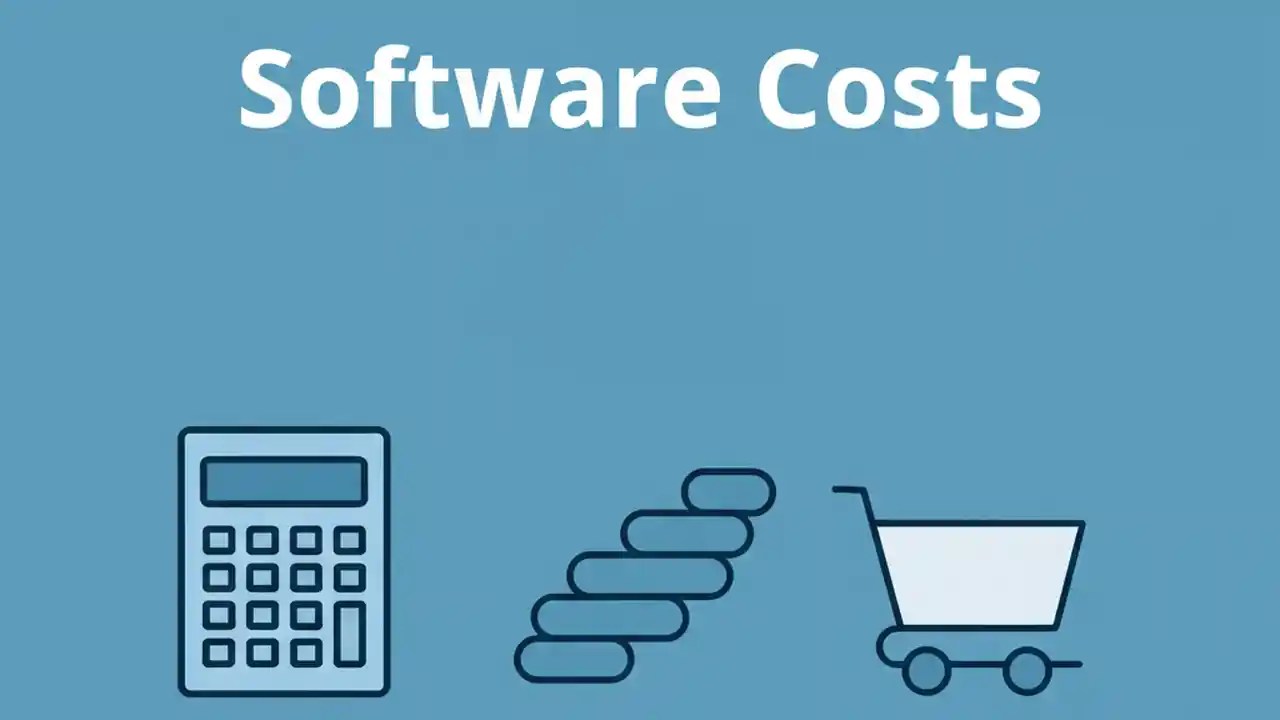 Software Costs