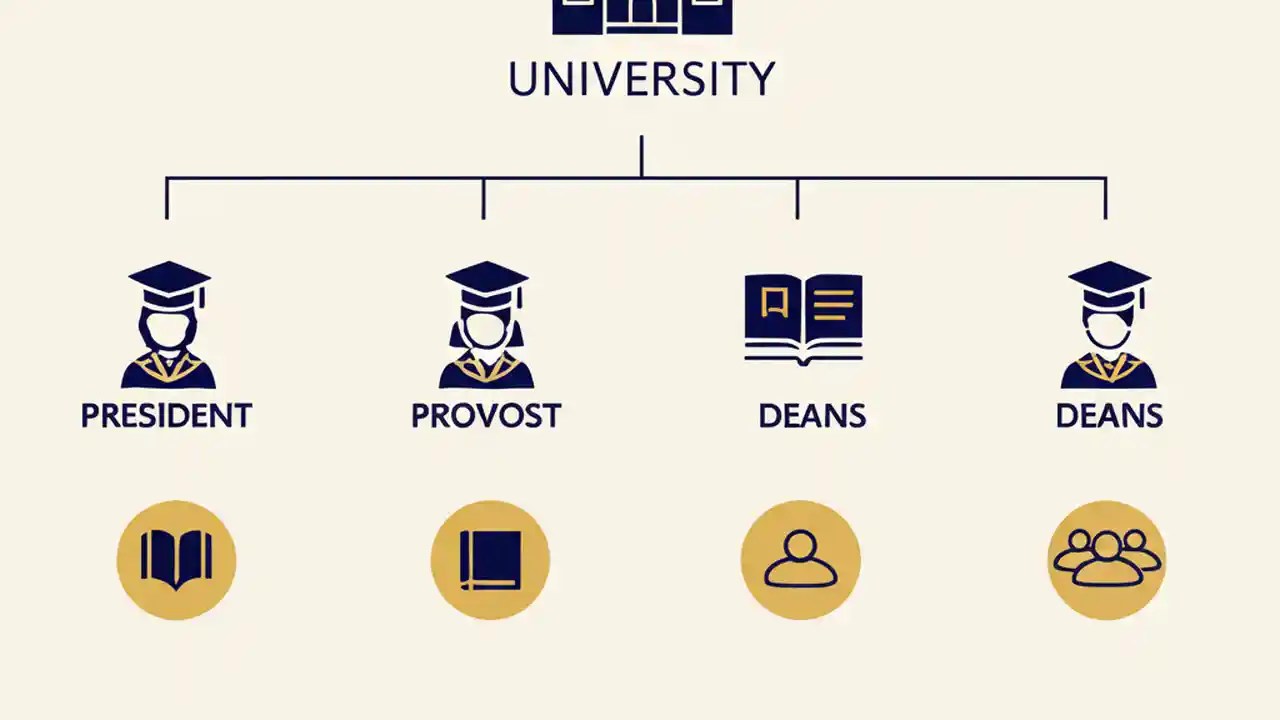 UNIVERSITY

PRESIDENT

PROVOST

DEANS

DEANS