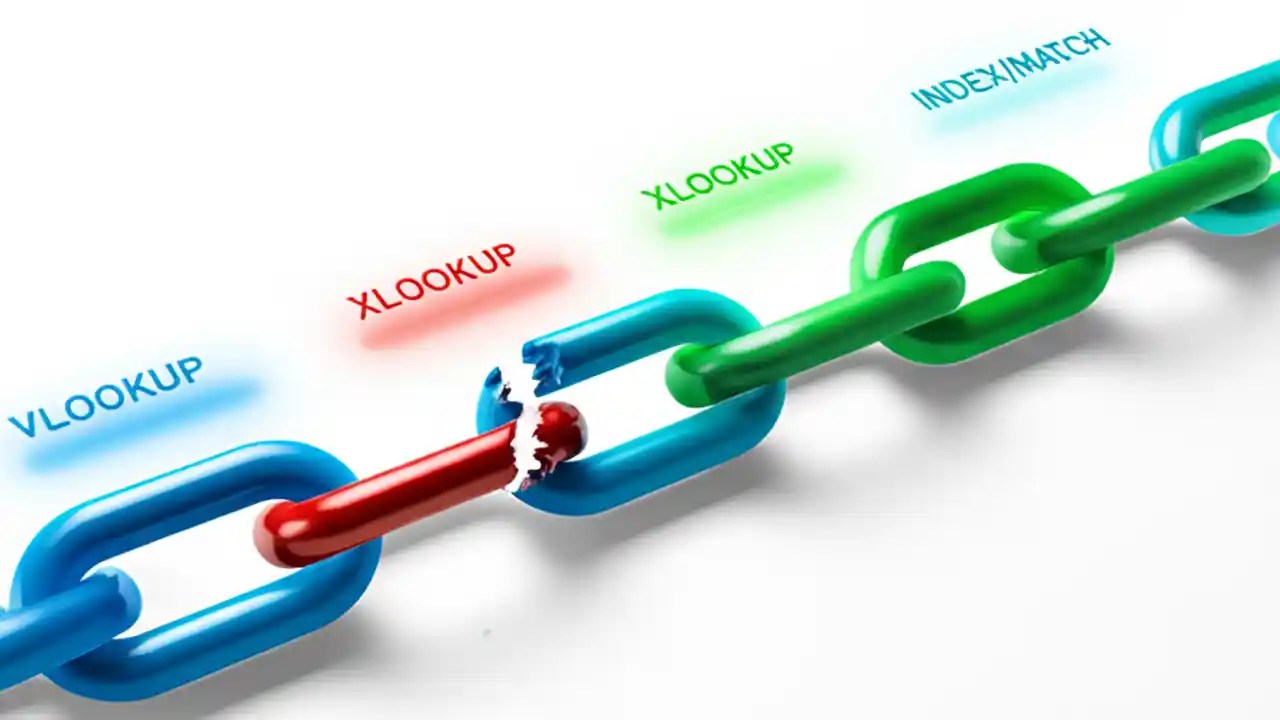 VLOOKUP

XLOOKUP

XLOOKUP

INDEX/MATCH