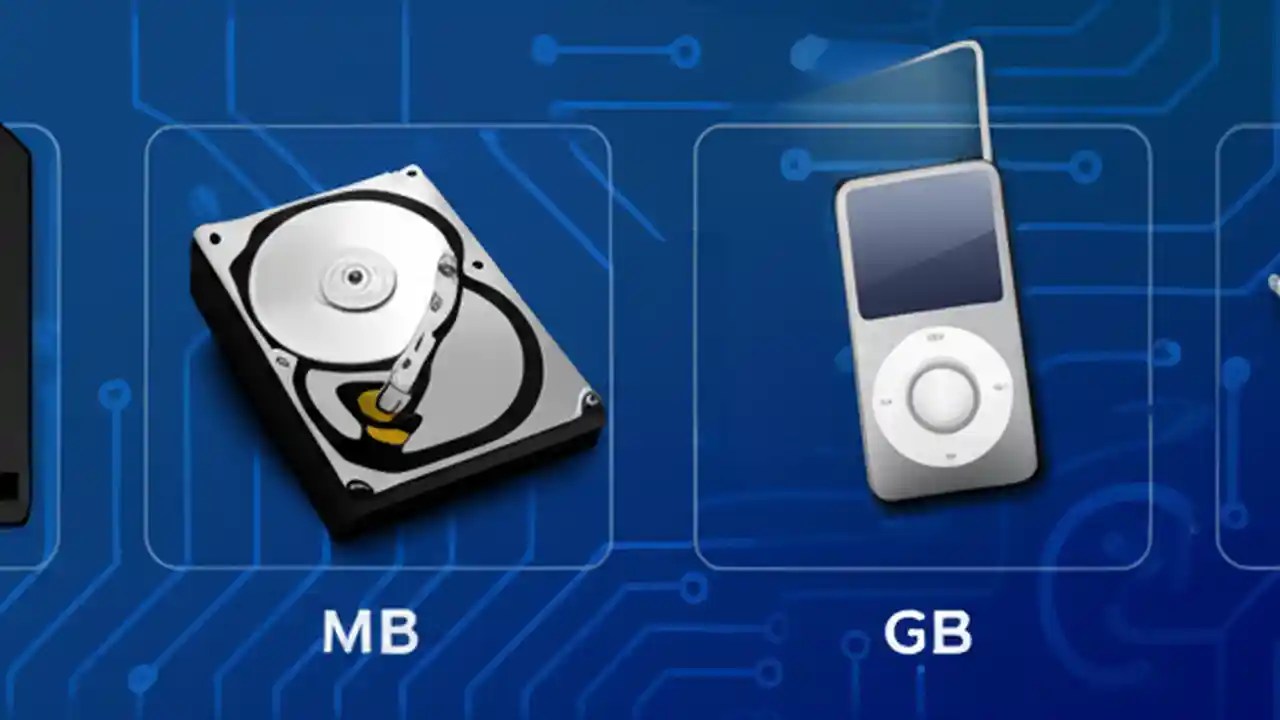 MB

GB