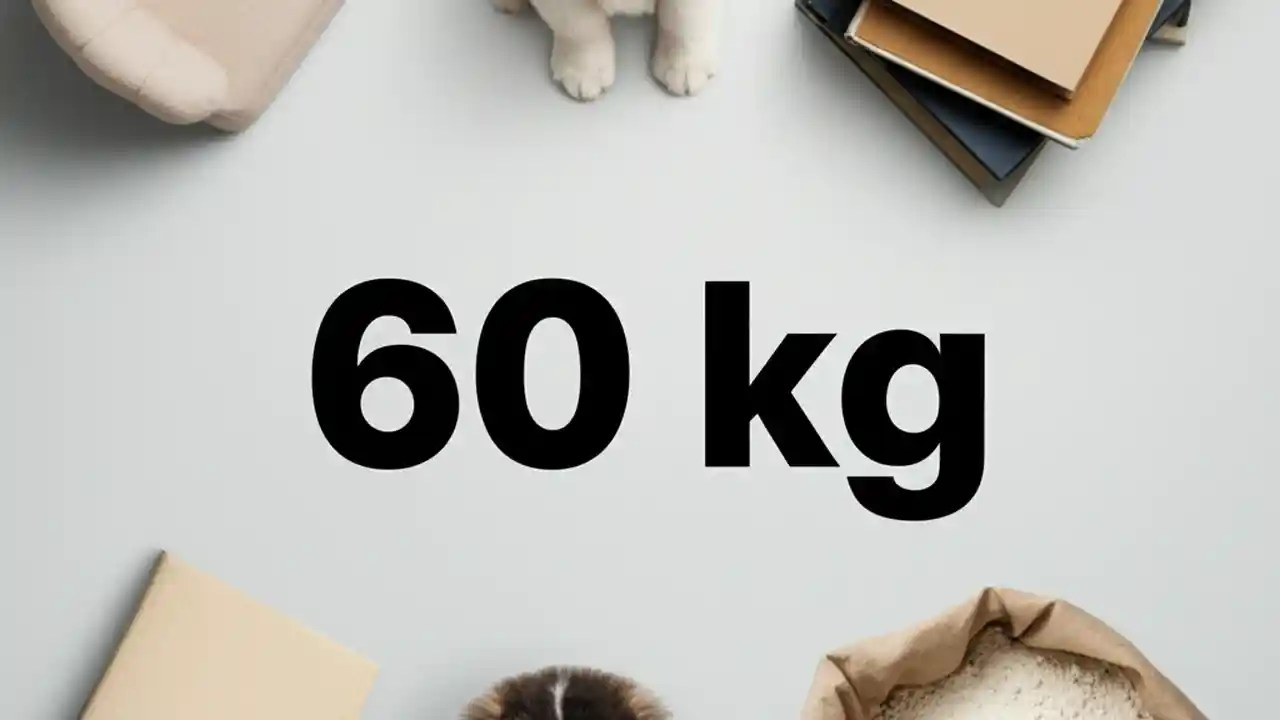 60 kg