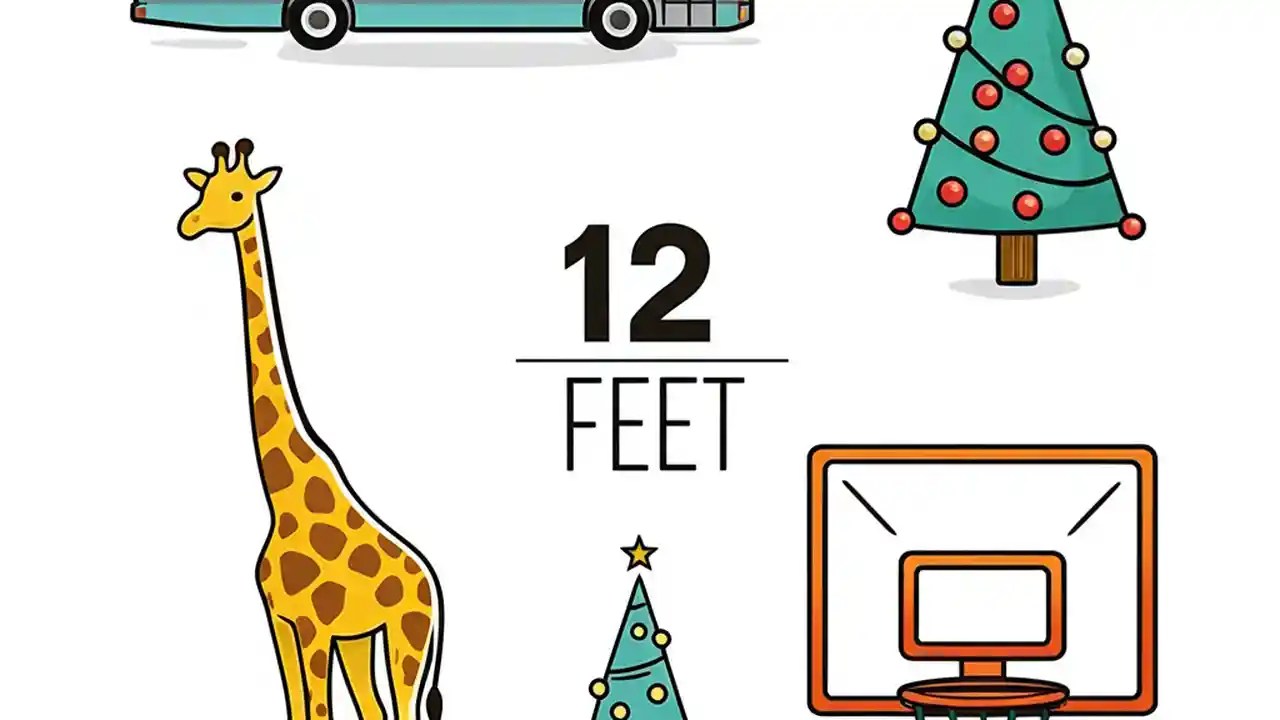 12

FEET