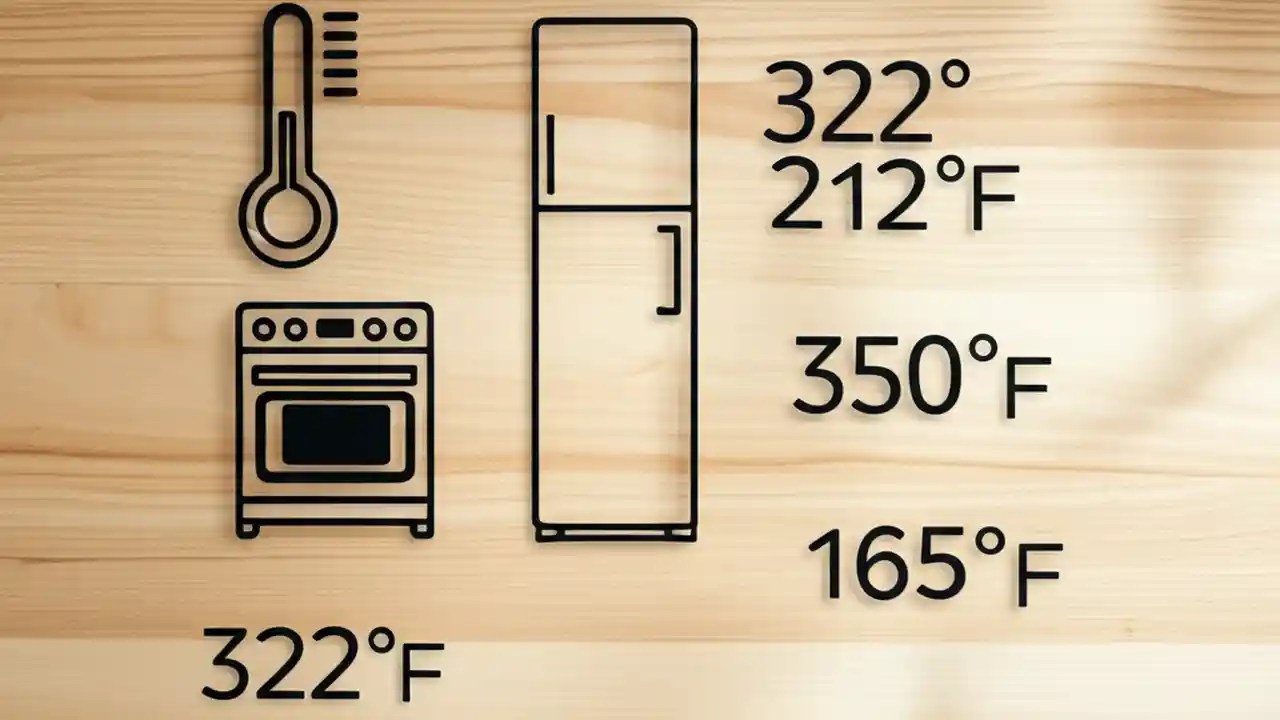 322°
212°F

350°F

165°F

322°F