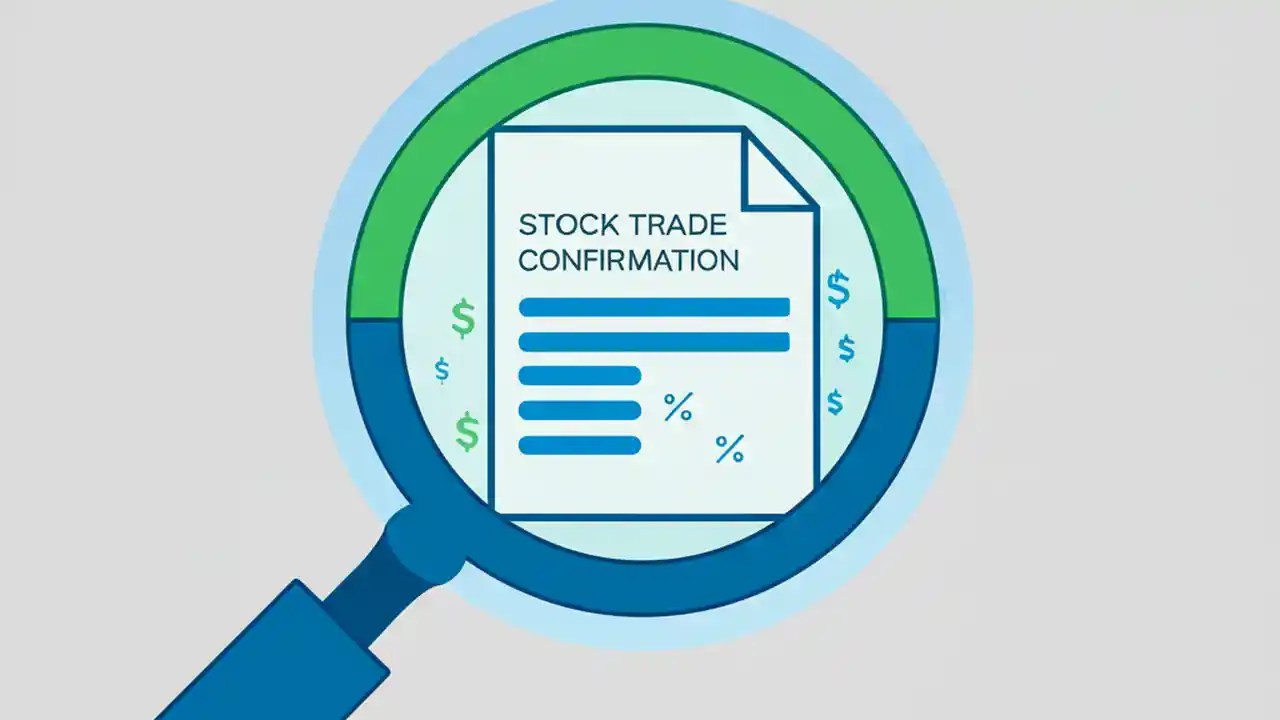 STOCK TRADE CONFIRMATION

$
$
$
%
%
$
$
$