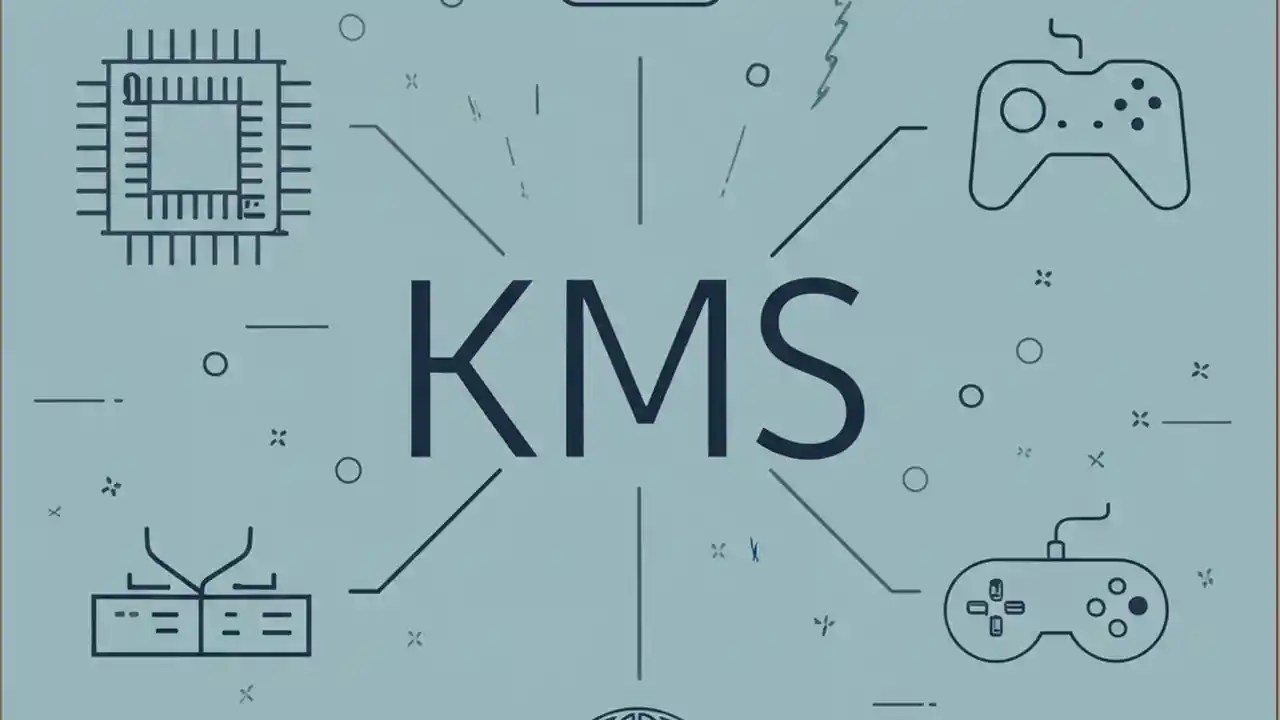 KMS