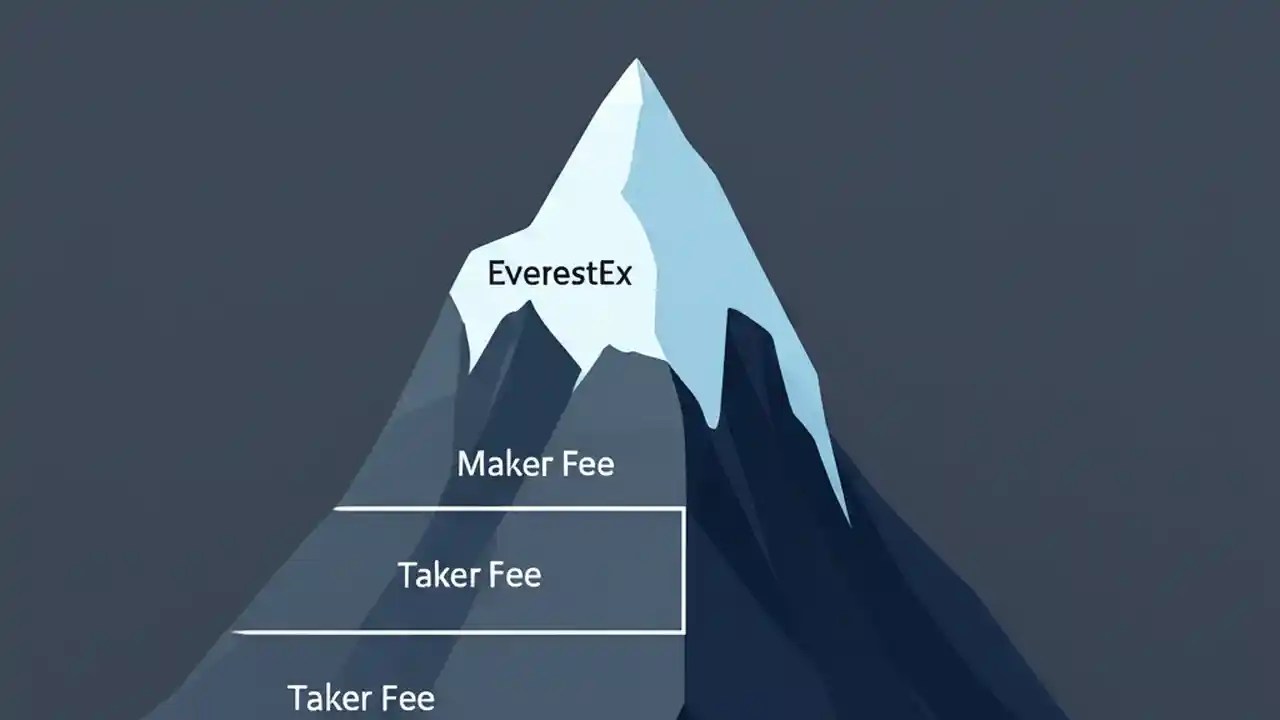 EverestEx

Maker Fee

Taker Fee

Taker Fee