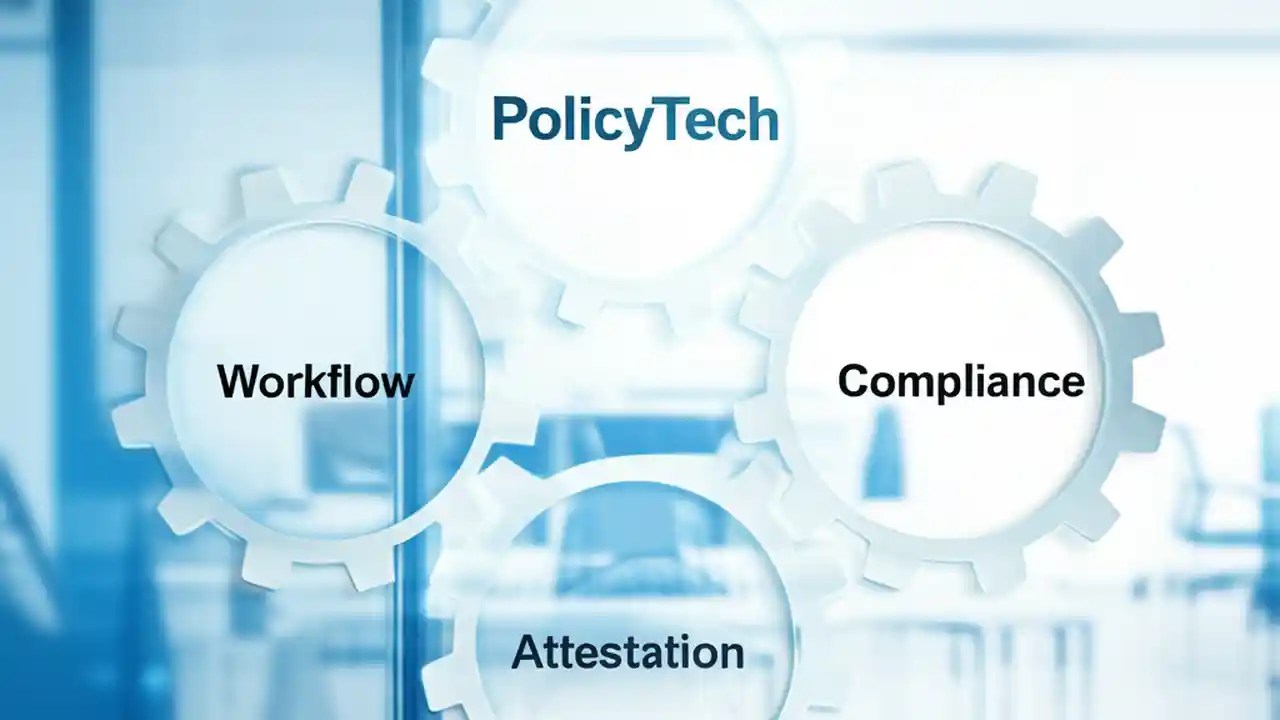 PolicyTech

Workflow

Compliance

Attestation