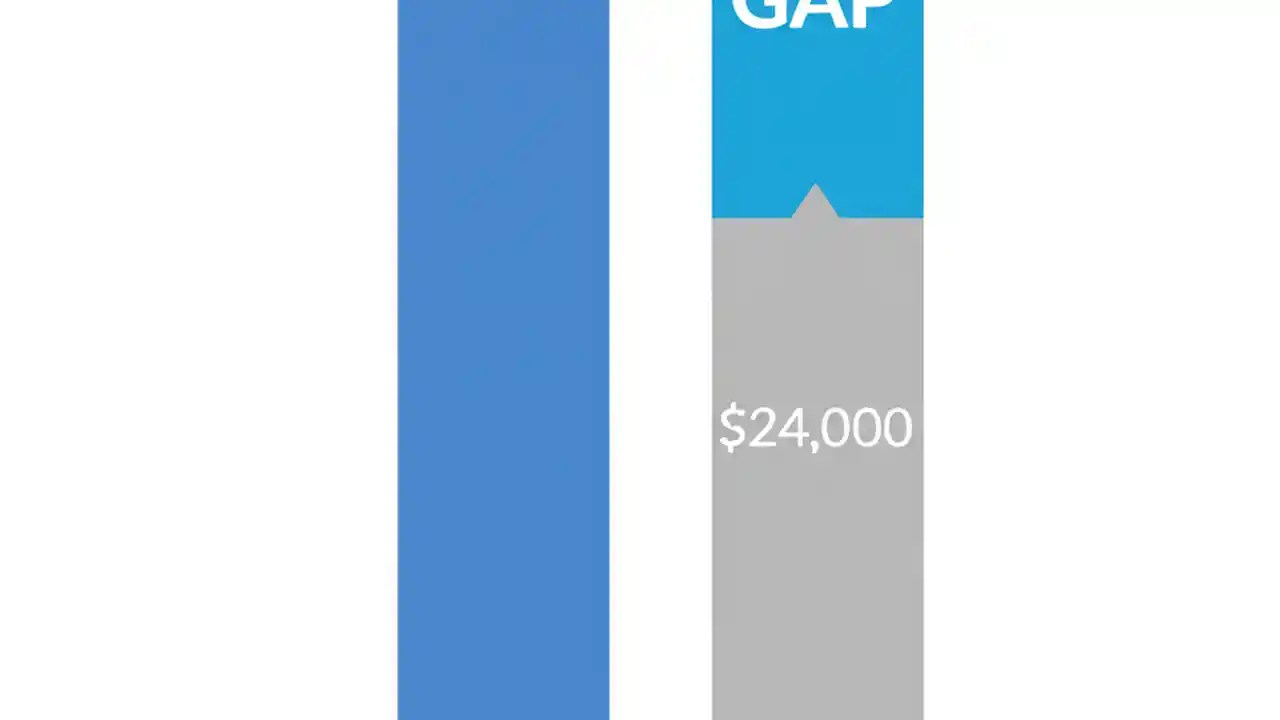 GAP

$24,000