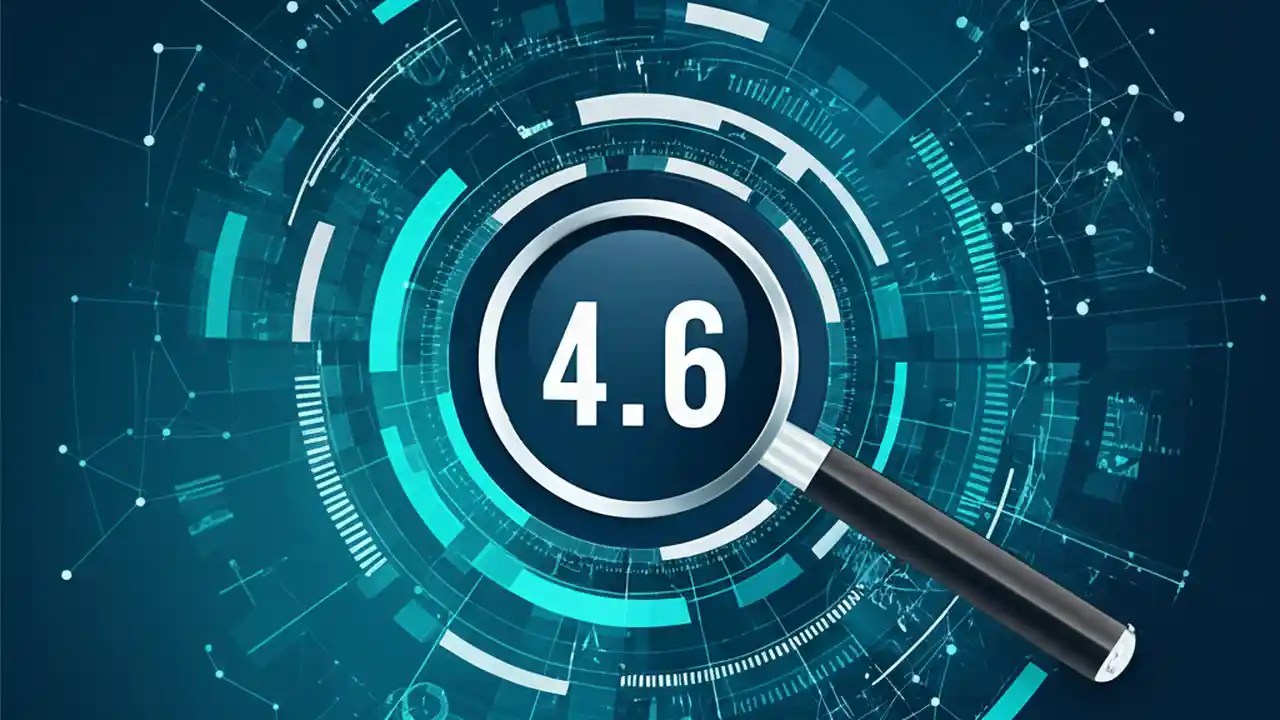 4.6