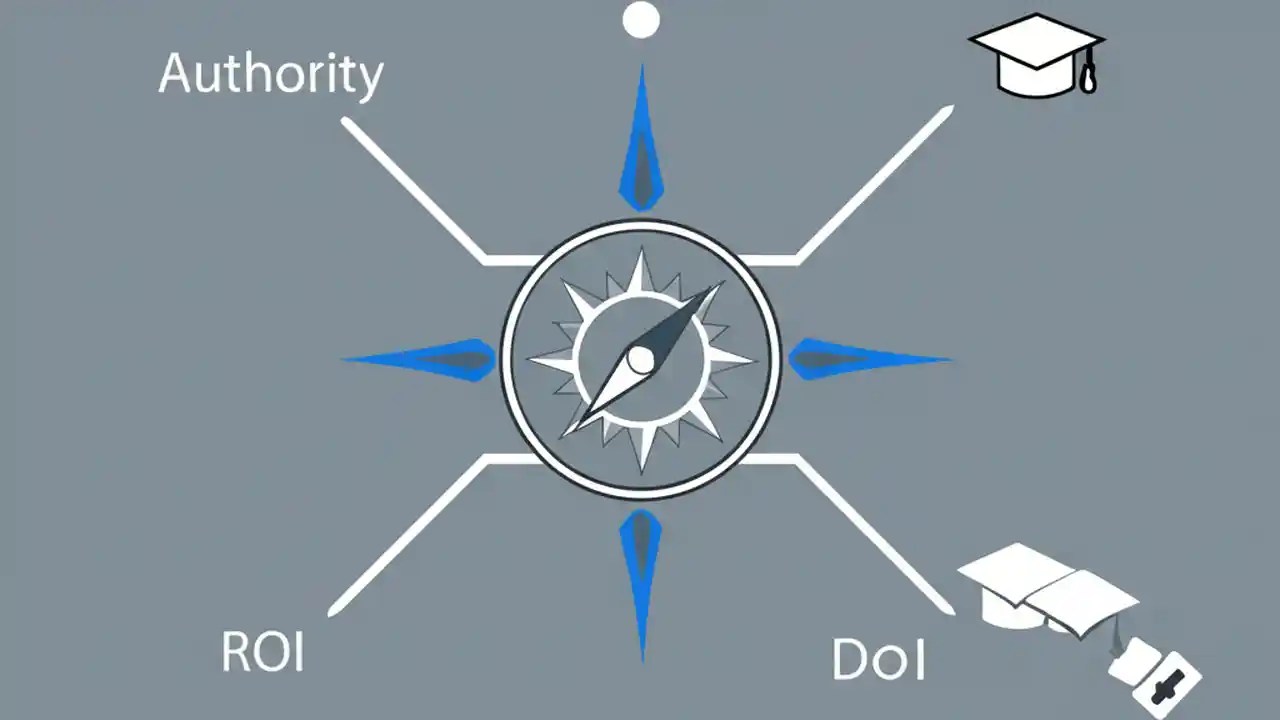 Authority

ROI

DoI