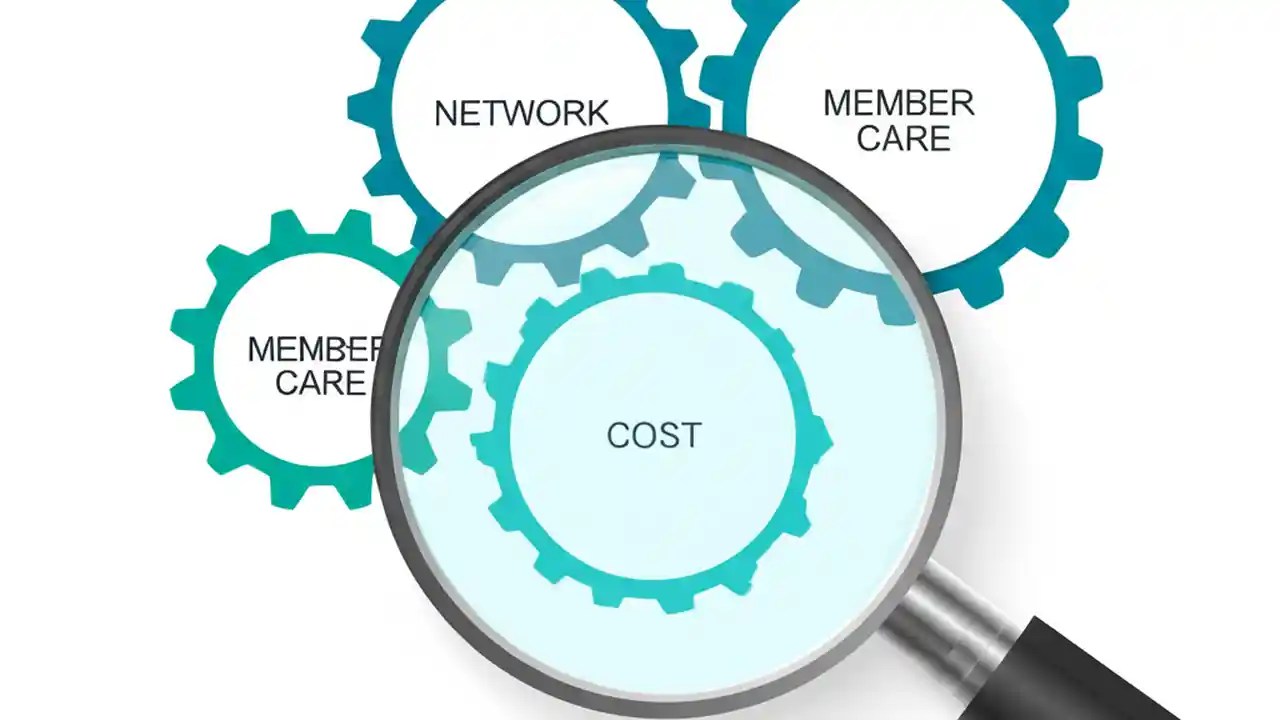 NETWORK

MEMBER CARE

MEMBER CARE

COST