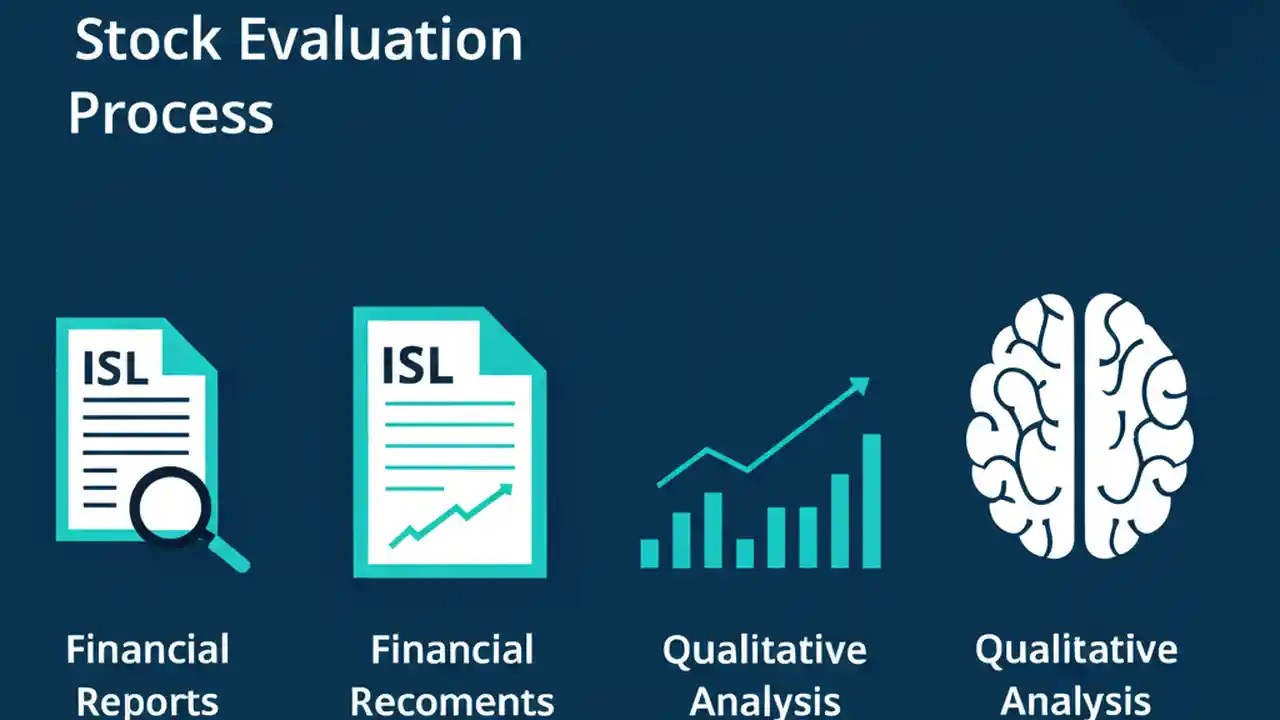 Stock Evaluation Process

ISL

ISL

Financial Reports

Financial Recoments

Qualitative Analysis

Qualitative Analysis