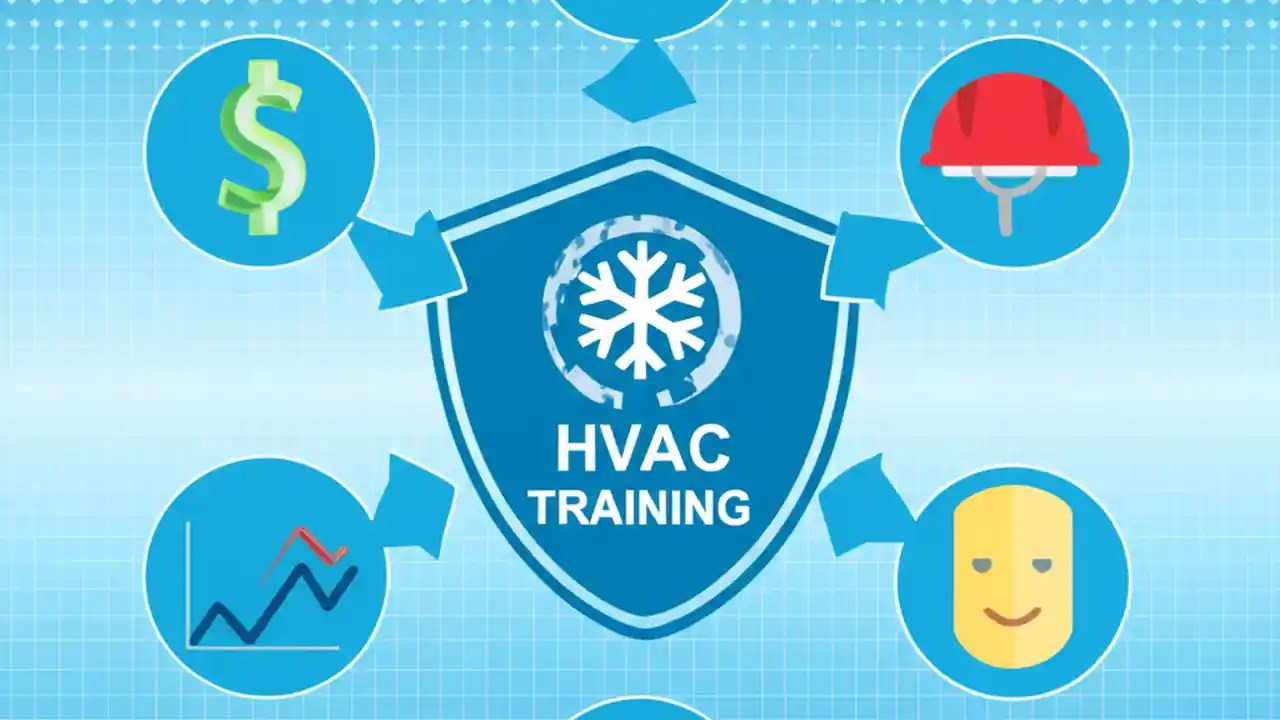 $

HVAC
TRAINING