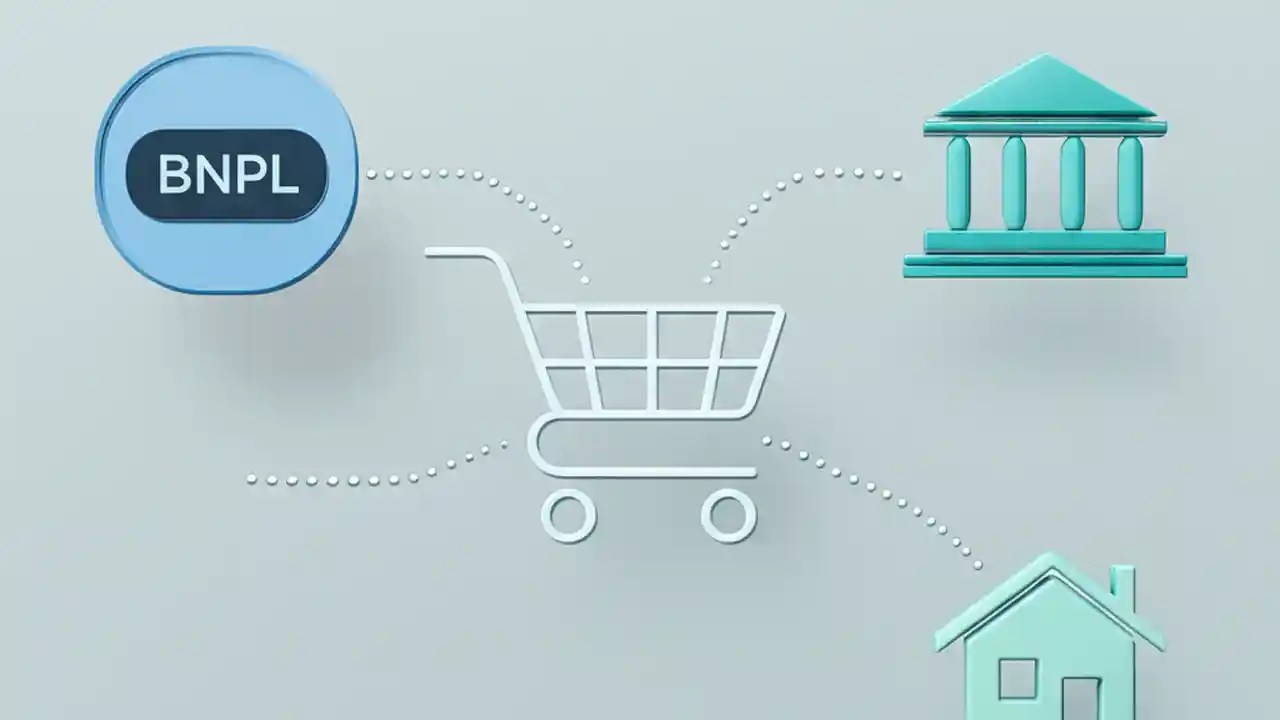 BNPL