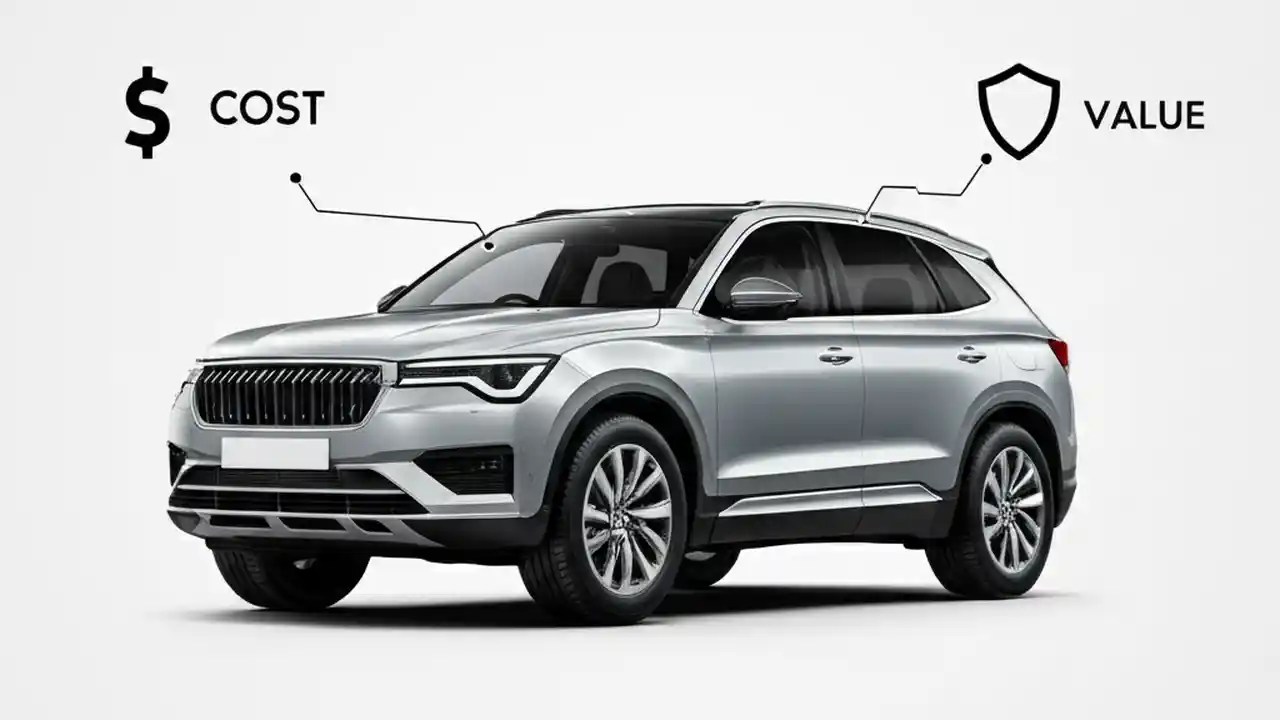 $ COST

VALUE