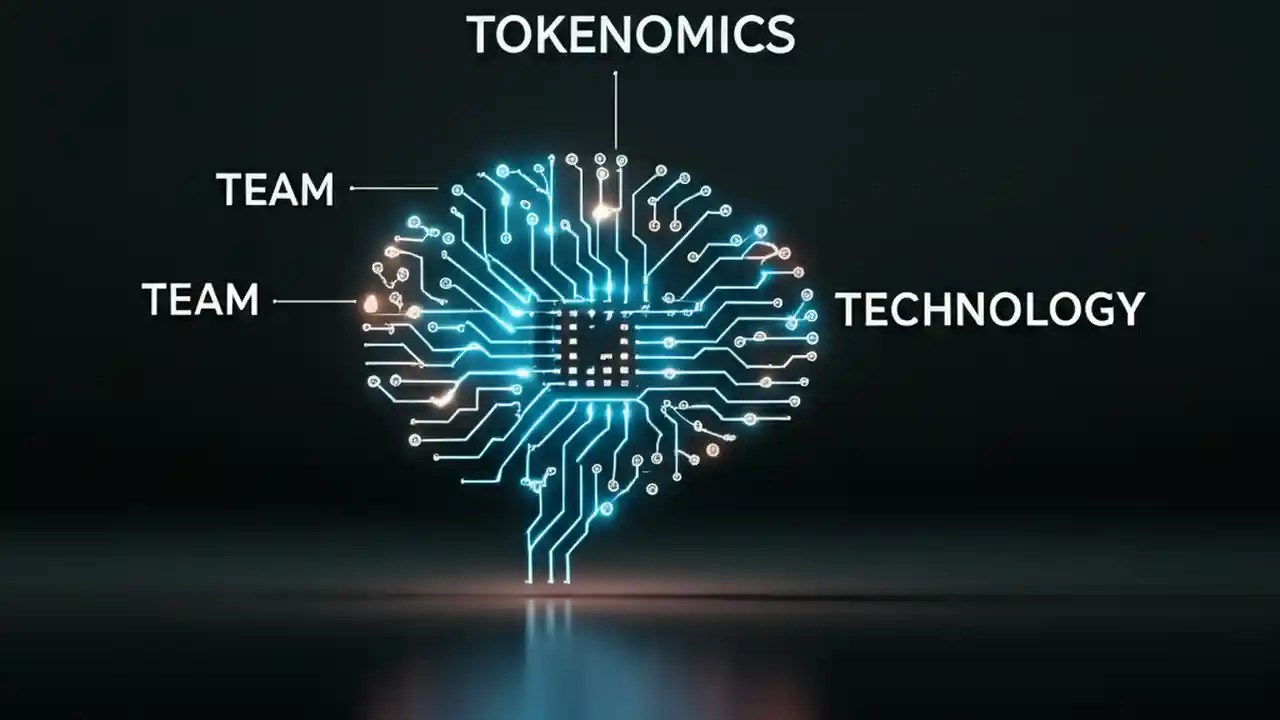 TOKENOMICS

TEAM

TEAM

TECHNOLOGY