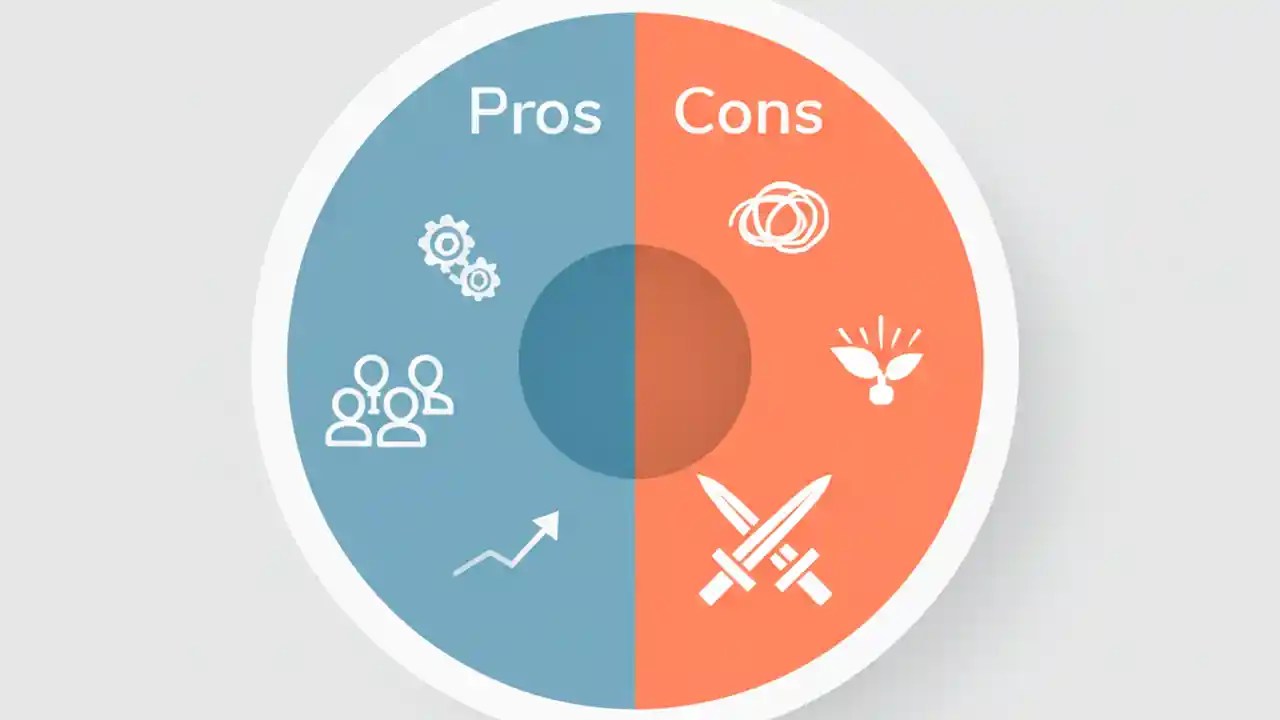 Pros

Cons