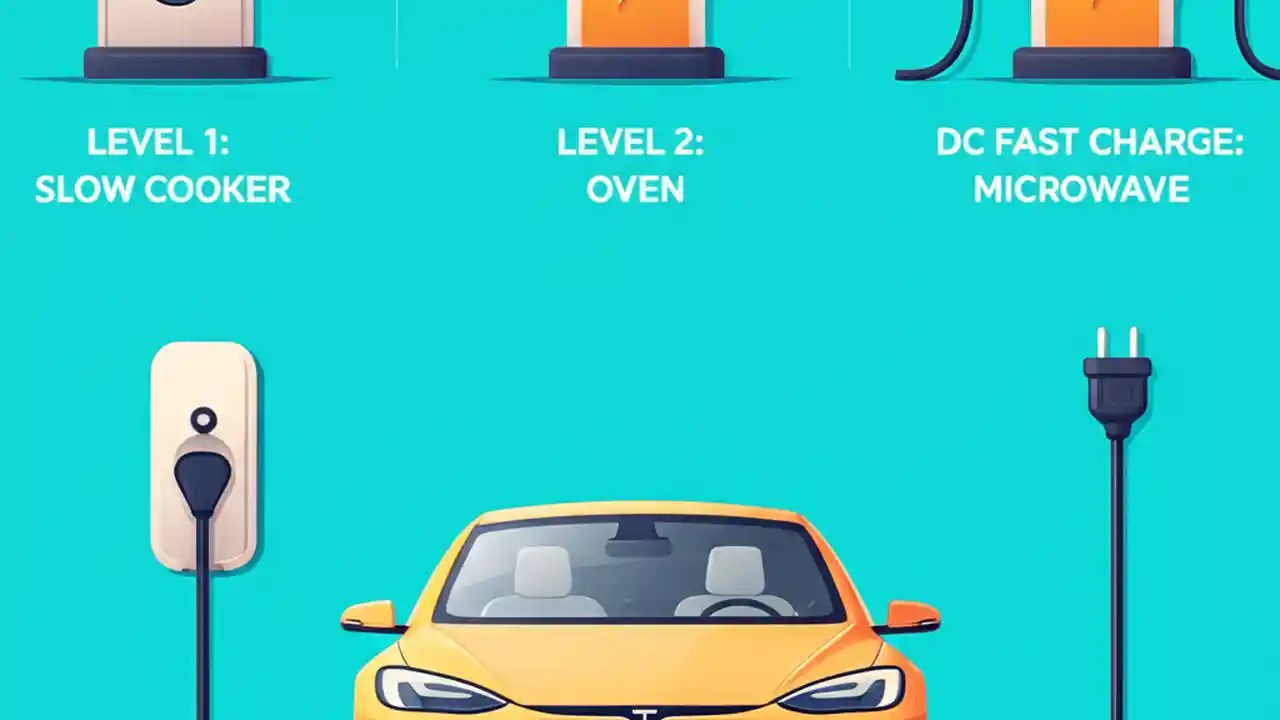 LEVEL 1:
SLOW COOKER

LEVEL 2:
OVEN

DC FAST CHARGE:
MICROWAVE