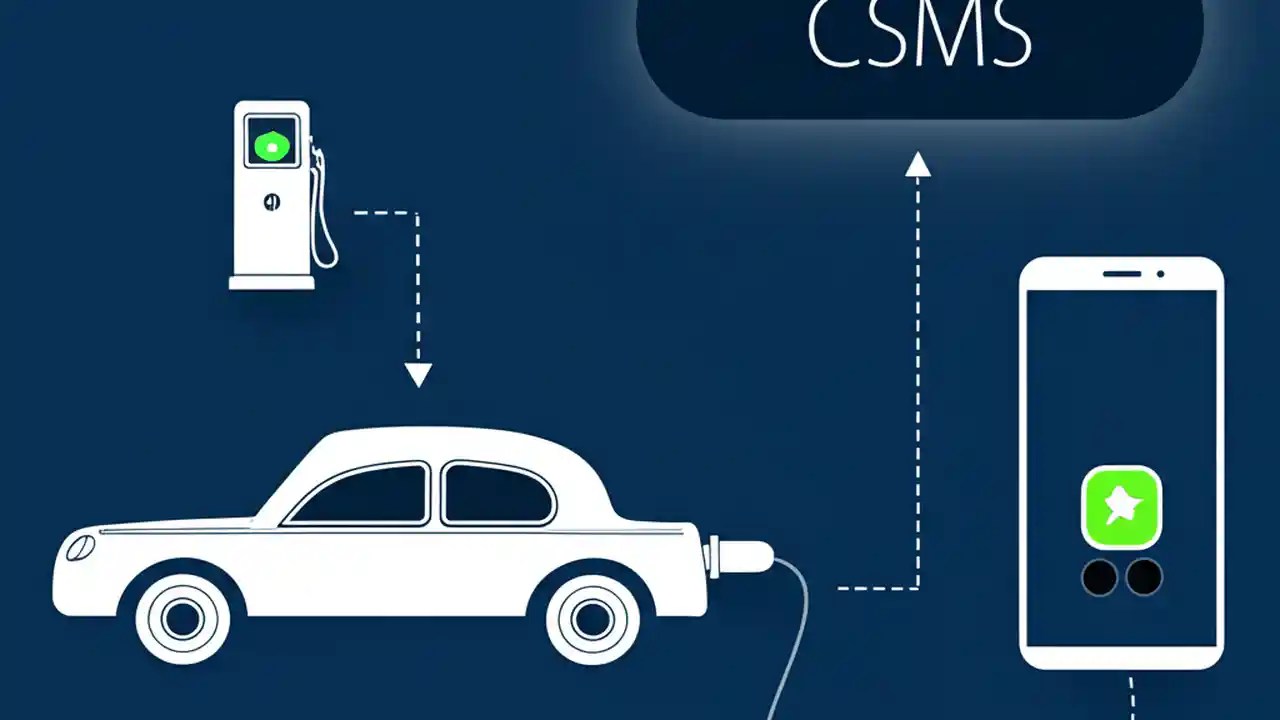 CSMS