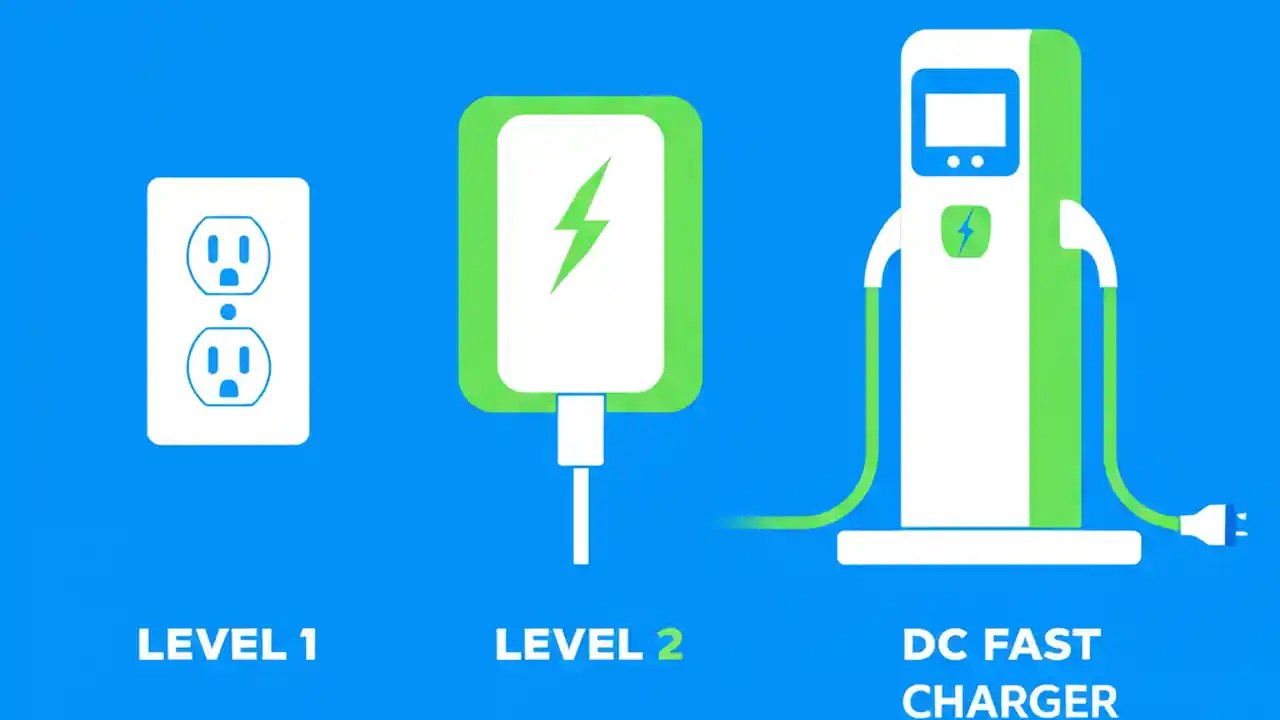 LEVEL 1

LEVEL 2

DC FAST CHARGER