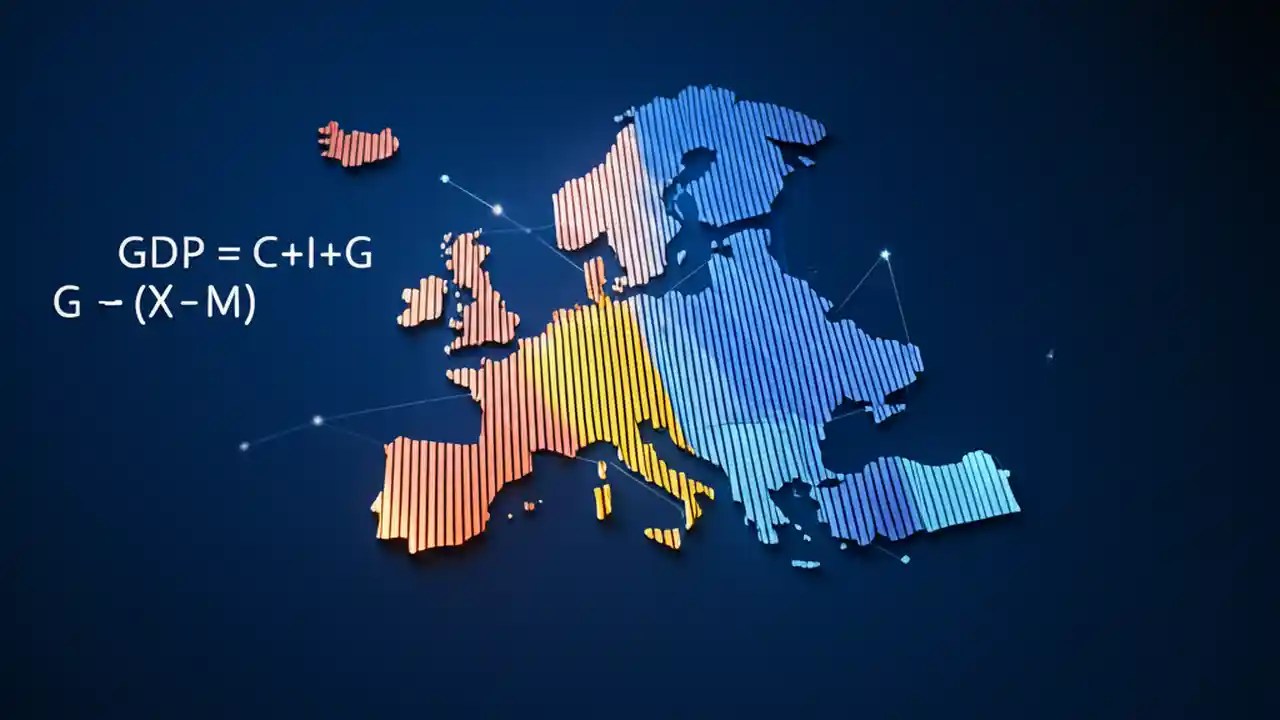 $GDP = C+I+G$

$G - (X-M)$