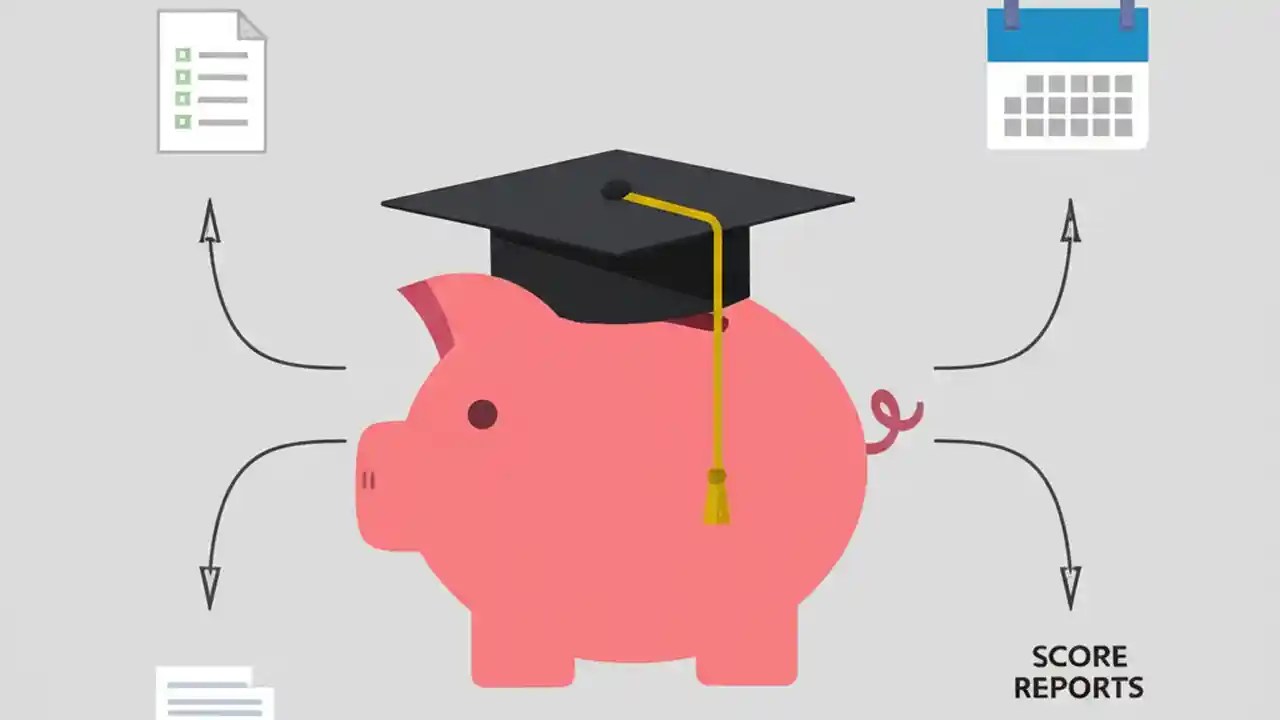 SCORE REPORTS