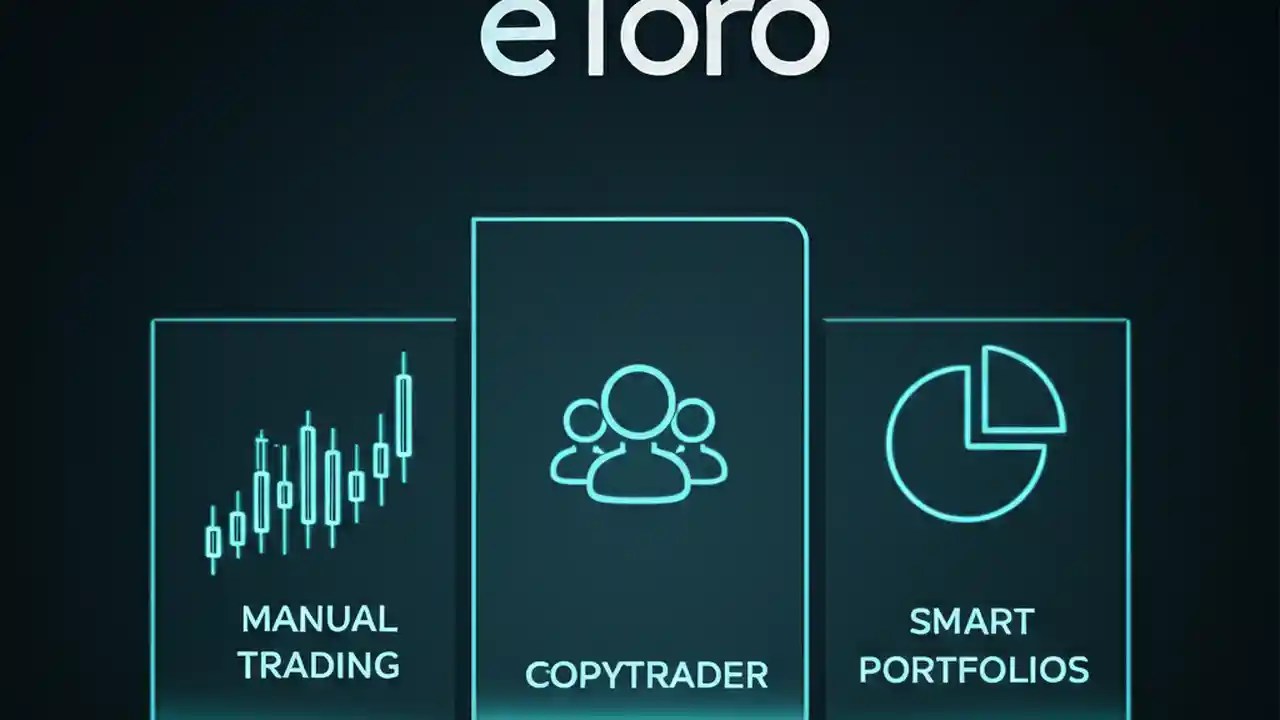 eToro

MANUAL TRADING

COPYTRADER

SMART PORTFOLIOS