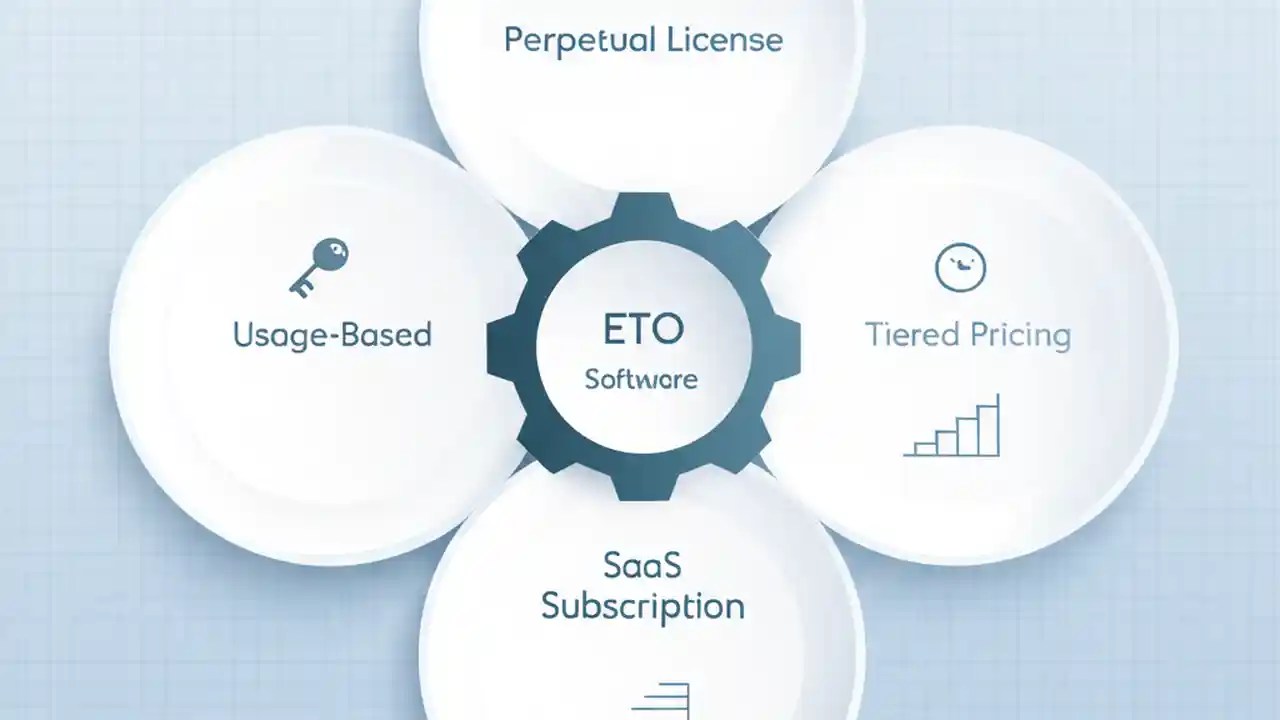 Perpetual License

Usage-Based

ETO
Software

Tiered Pricing

SaaS
Subscription