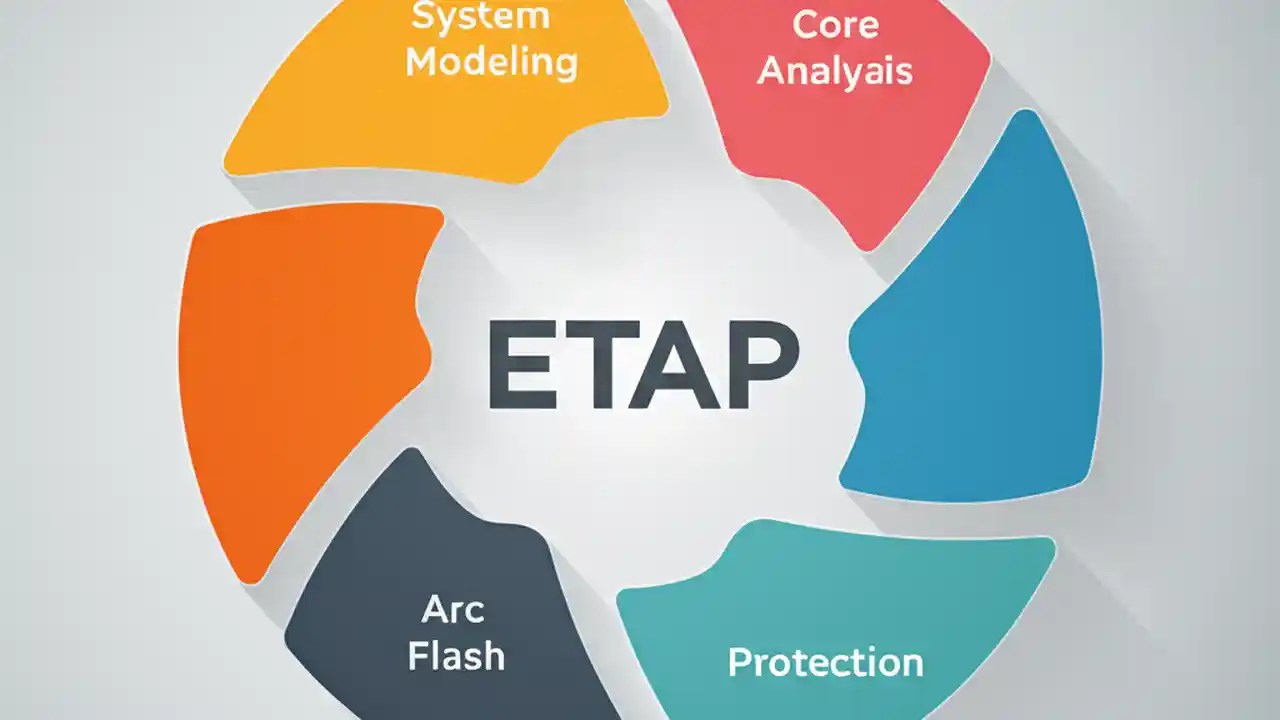 System Modeling

Core Analyais

ETAP

Arc Flash

Protection