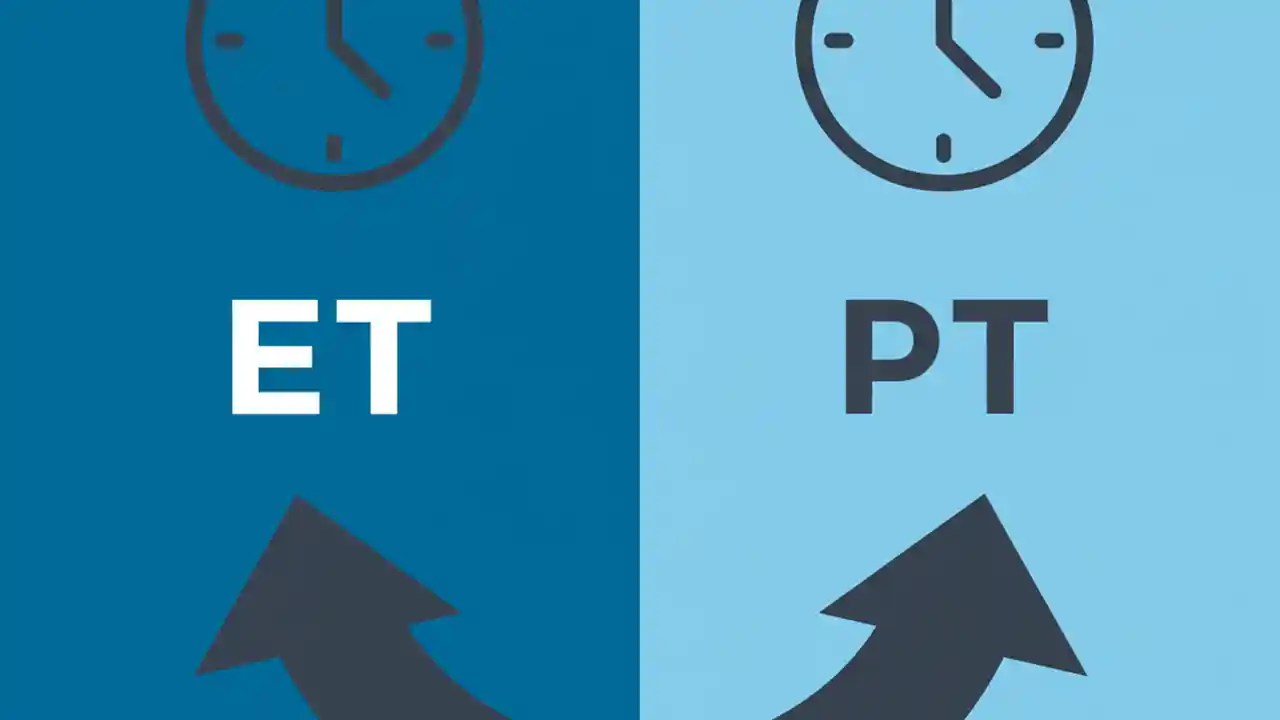 ET

PT