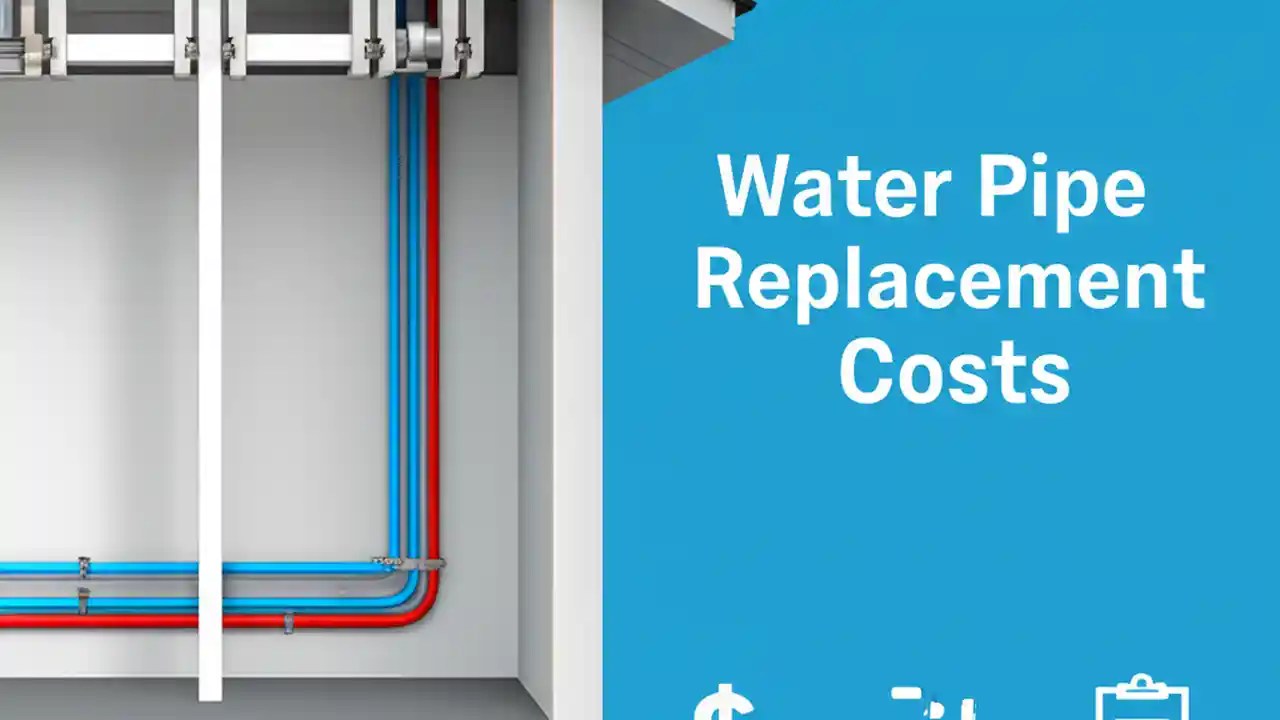 Water Pipe Replacement Costs