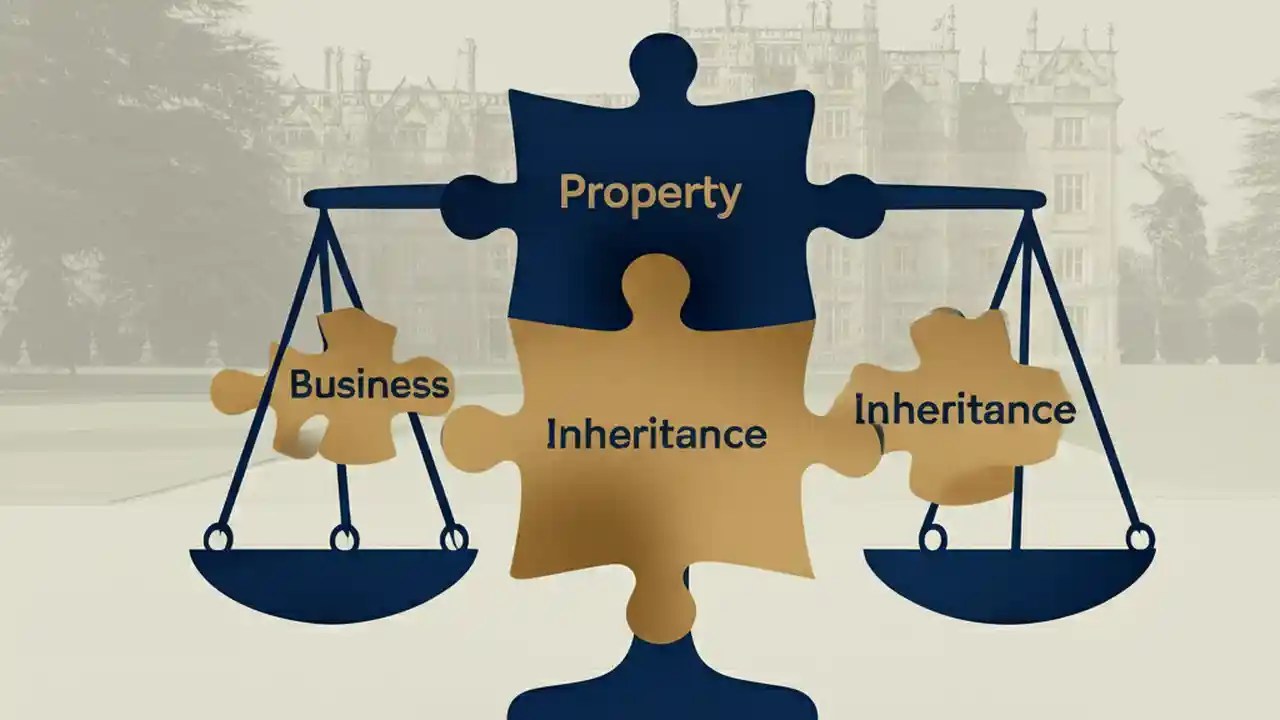 Property

Business

Inheritance

Inheritance