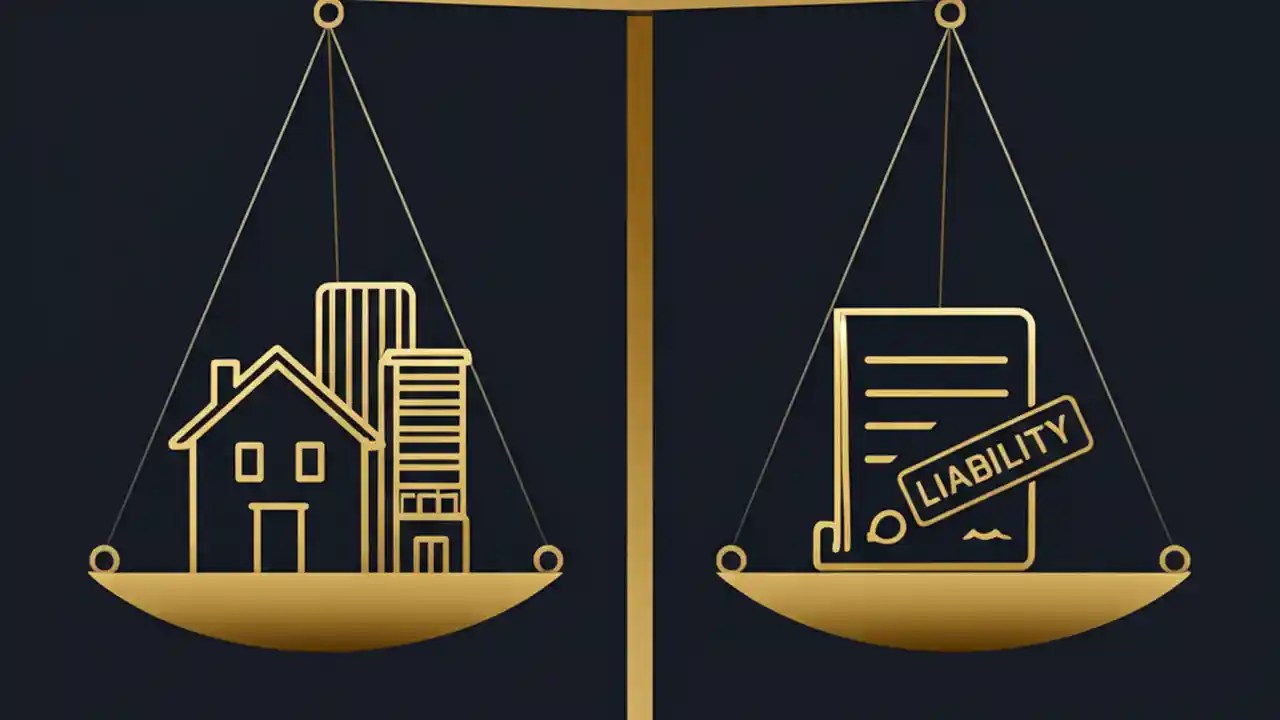 LIABILITY