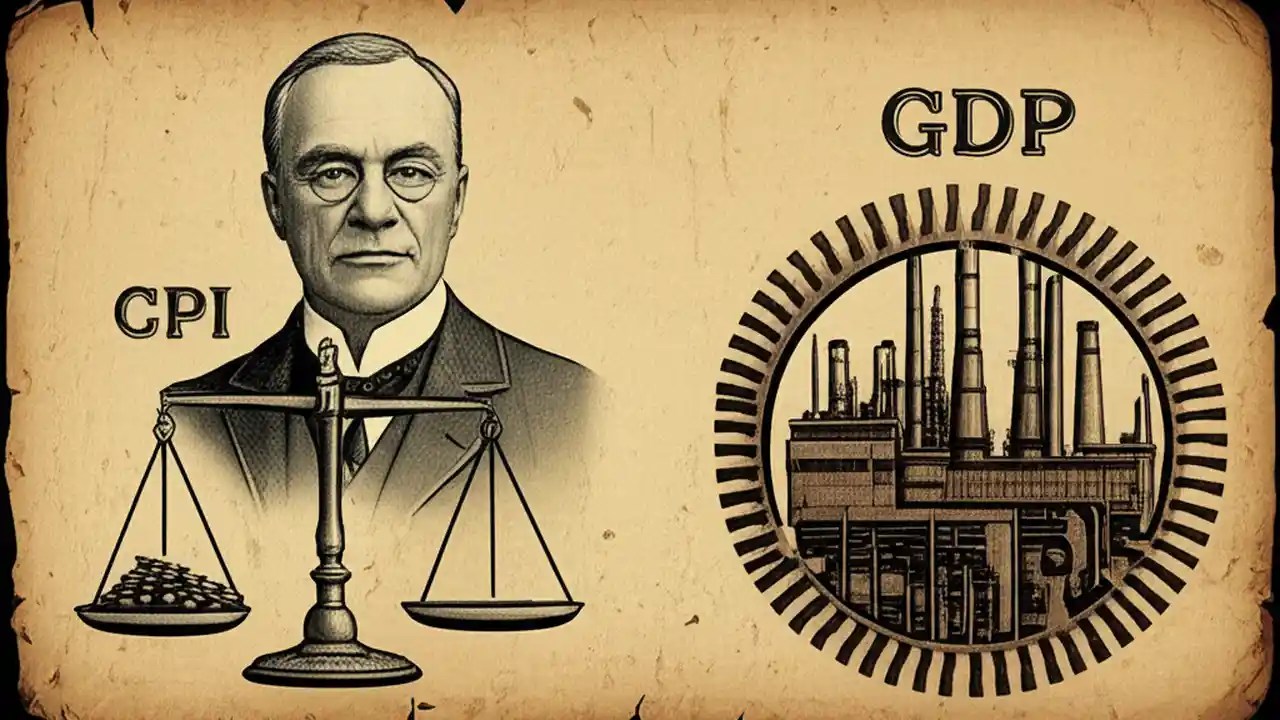 CPI

GDP