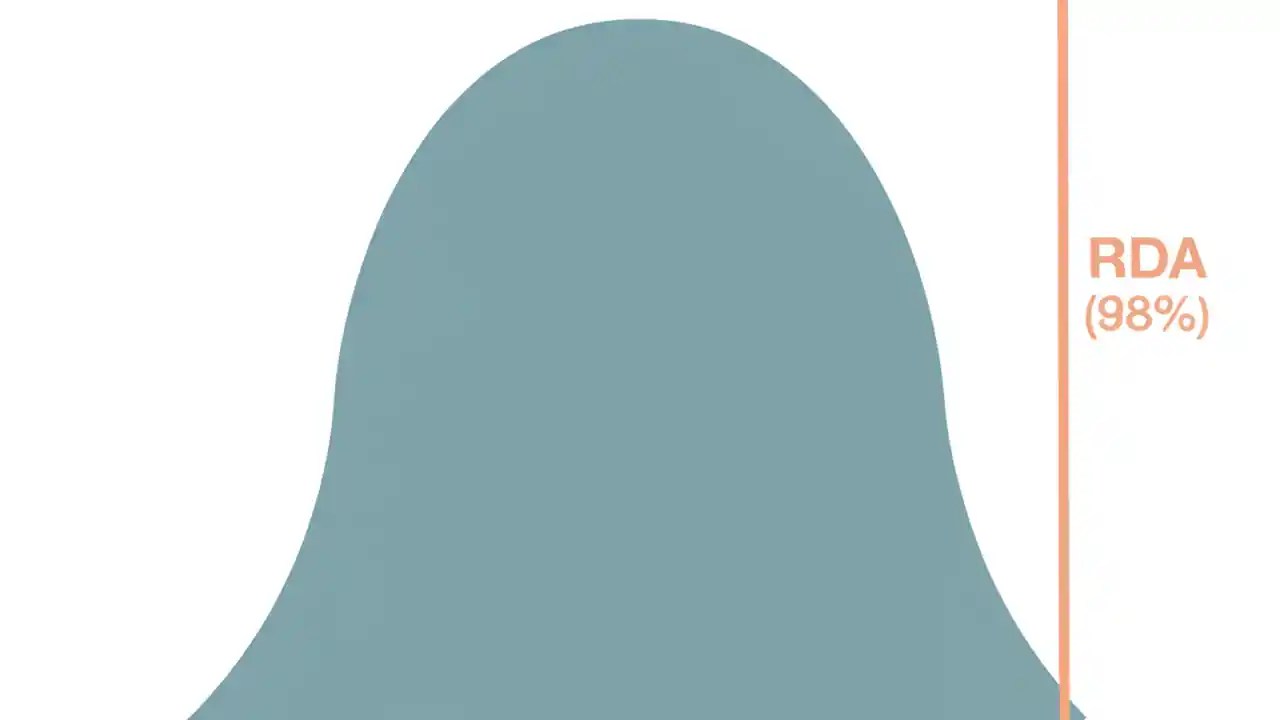 RDA
(98%)