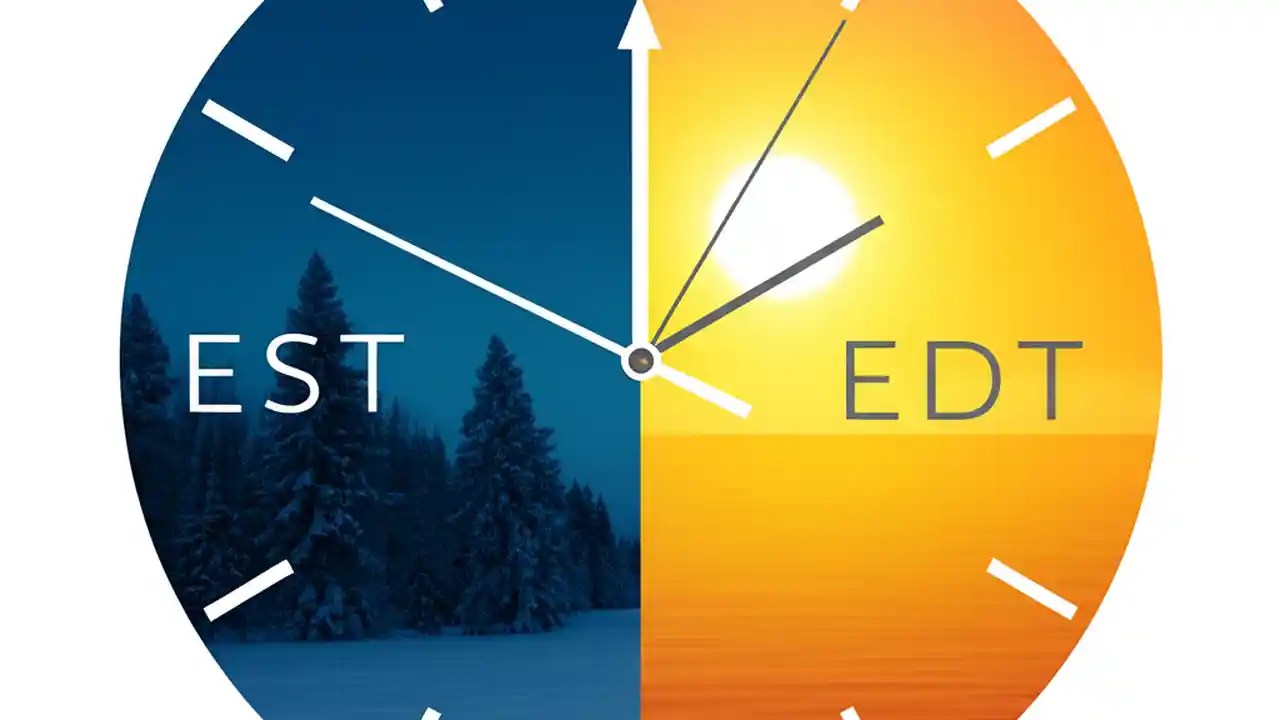 EST

EDT