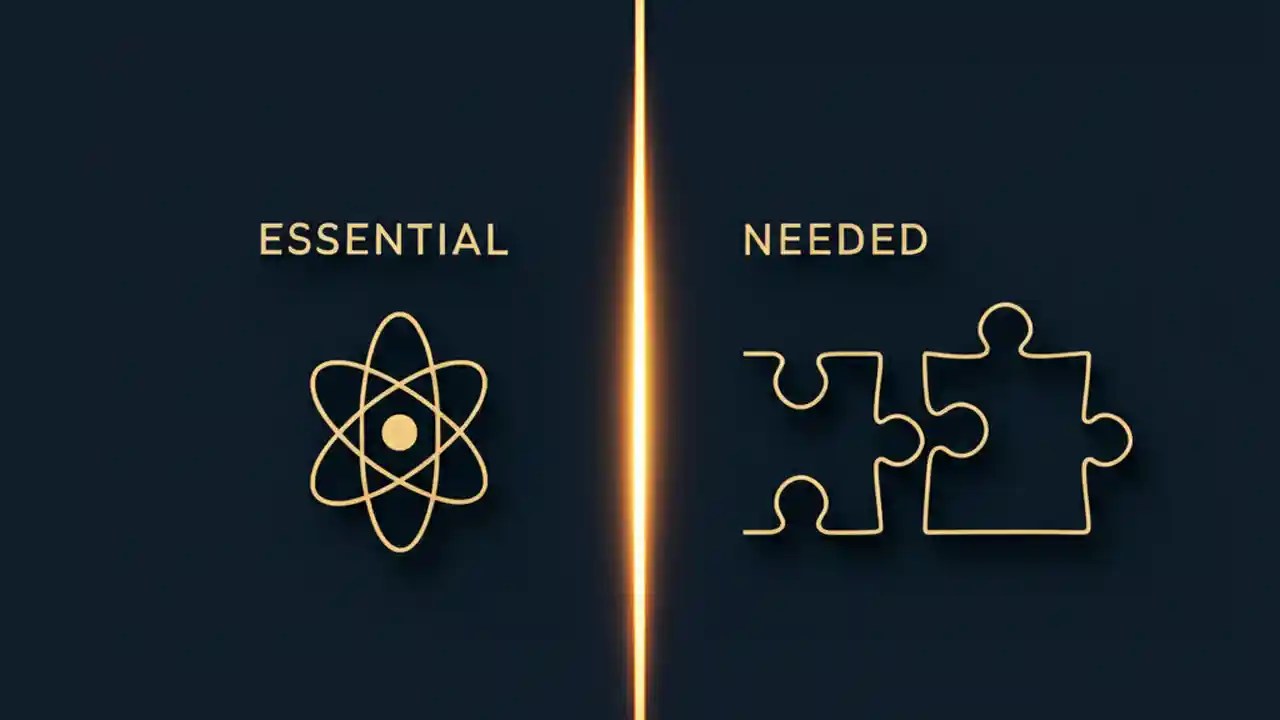 ESSENTIAL

NEEDED