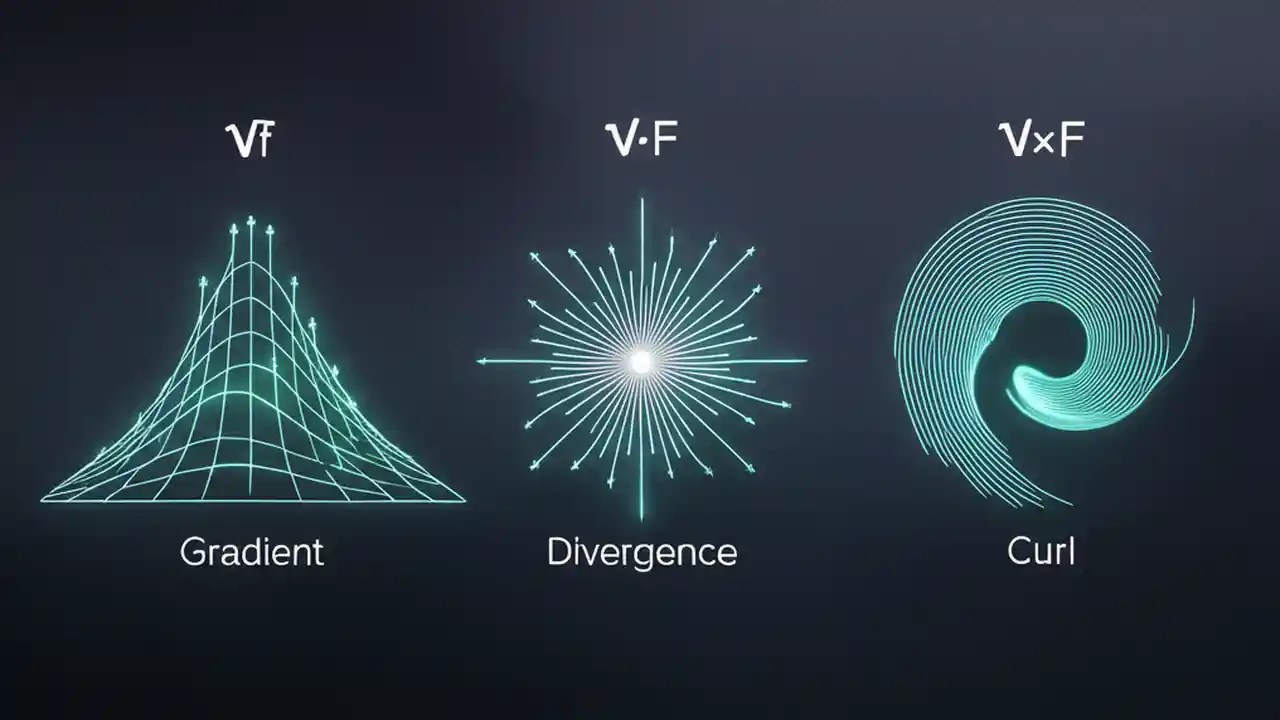 $\nabla f$

$\nabla \cdot F$

$\nabla \times F$

Gradient

Divergence

Curl