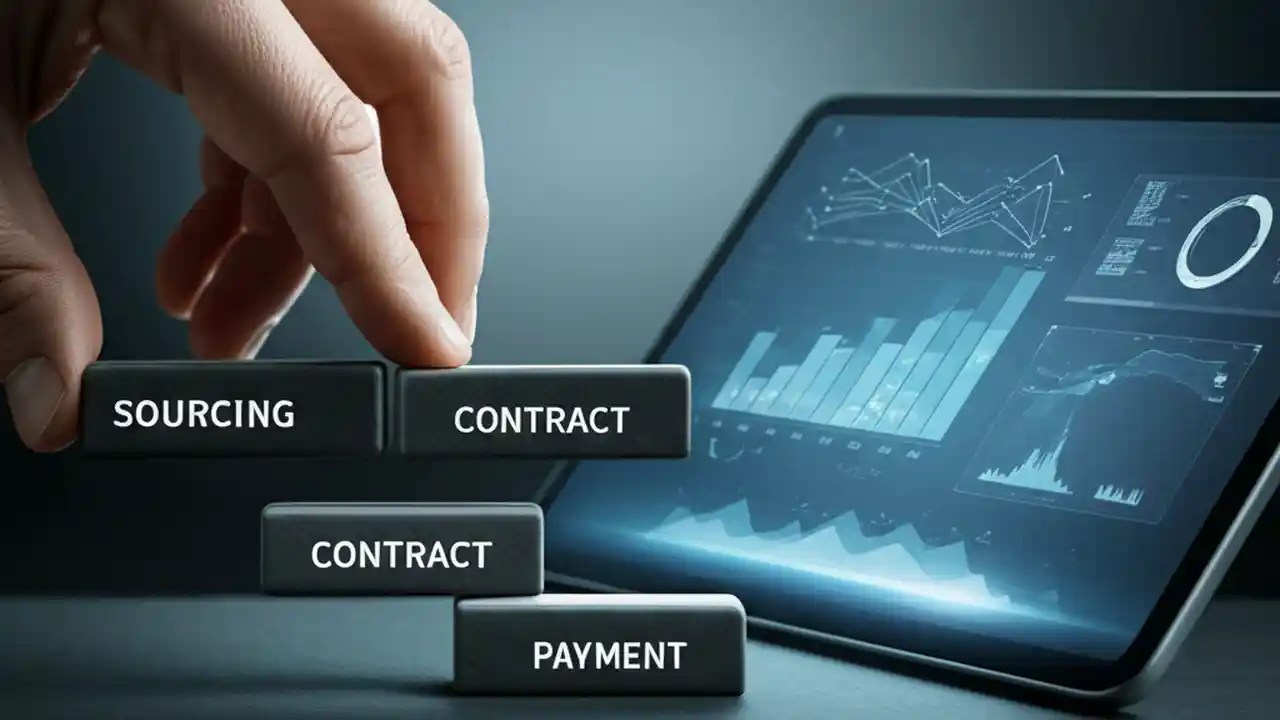 SOURCING
CONTRACT
CONTRACT
PAYMENT