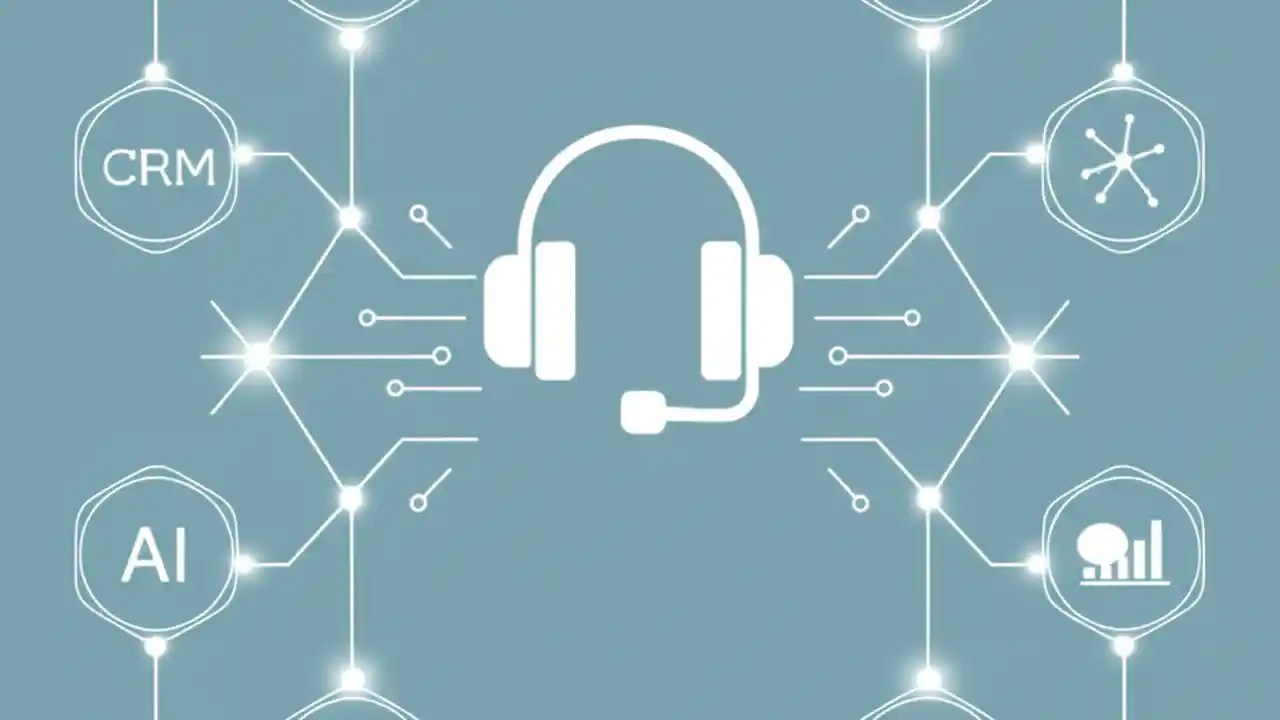 CRM

AI