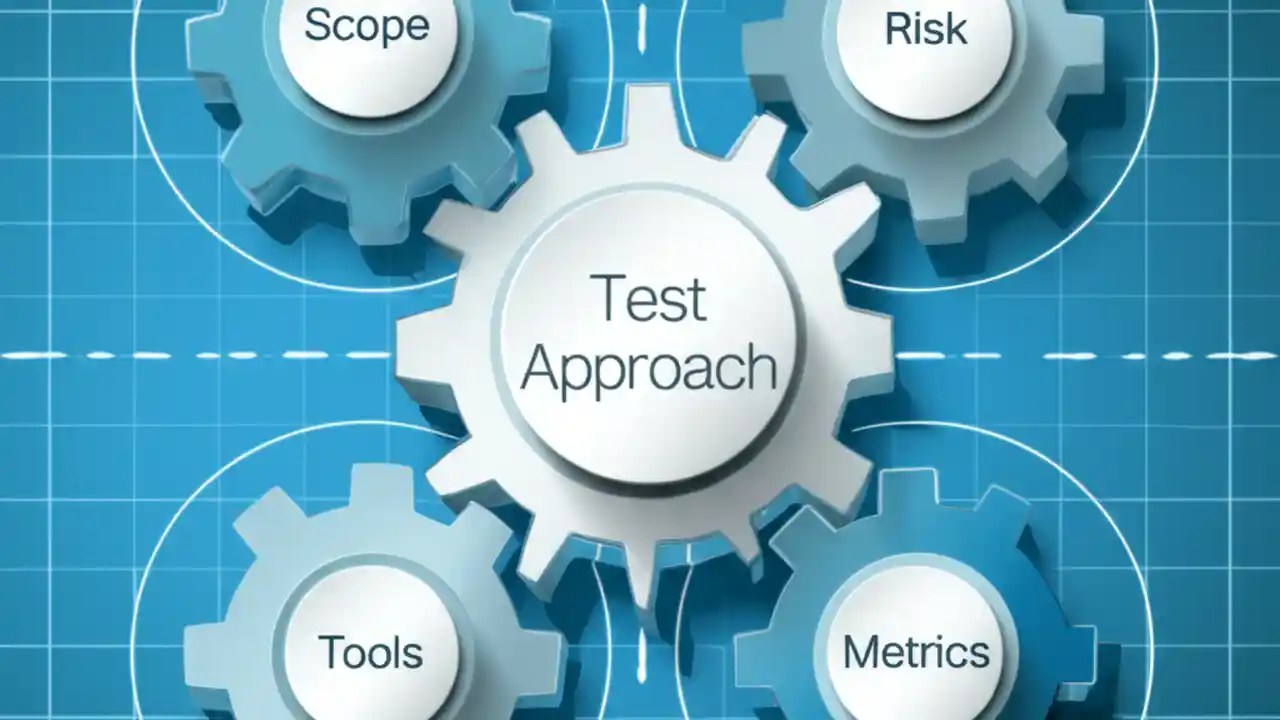 Scope

Risk

Test Approach

Tools

Metrics