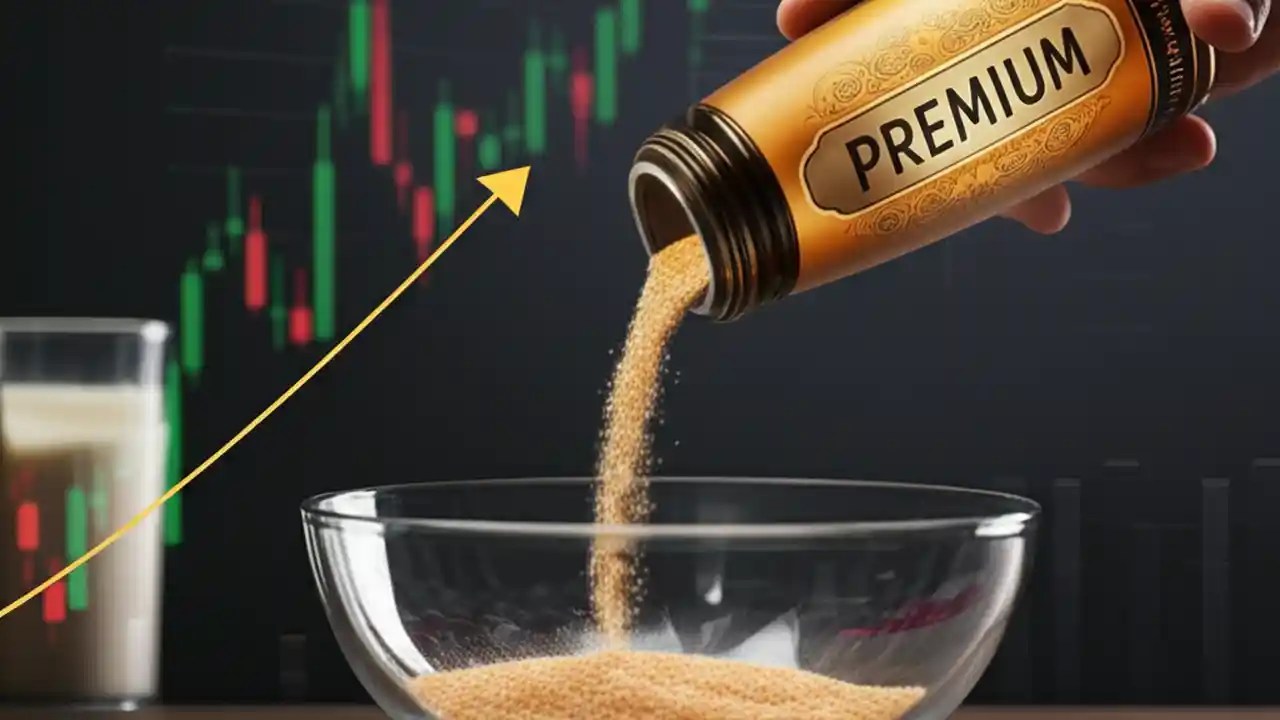 PREMIUM