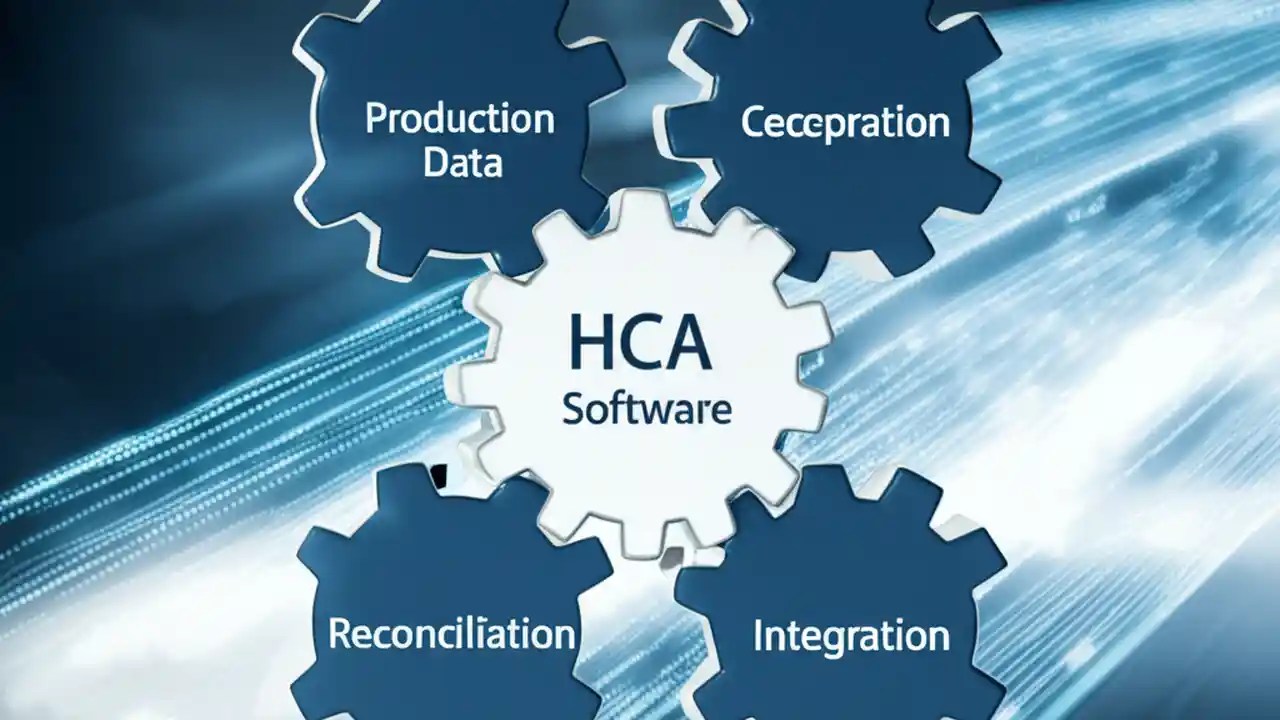 Production Data

Cecepration

HCA Software

Reconciliation

Integration